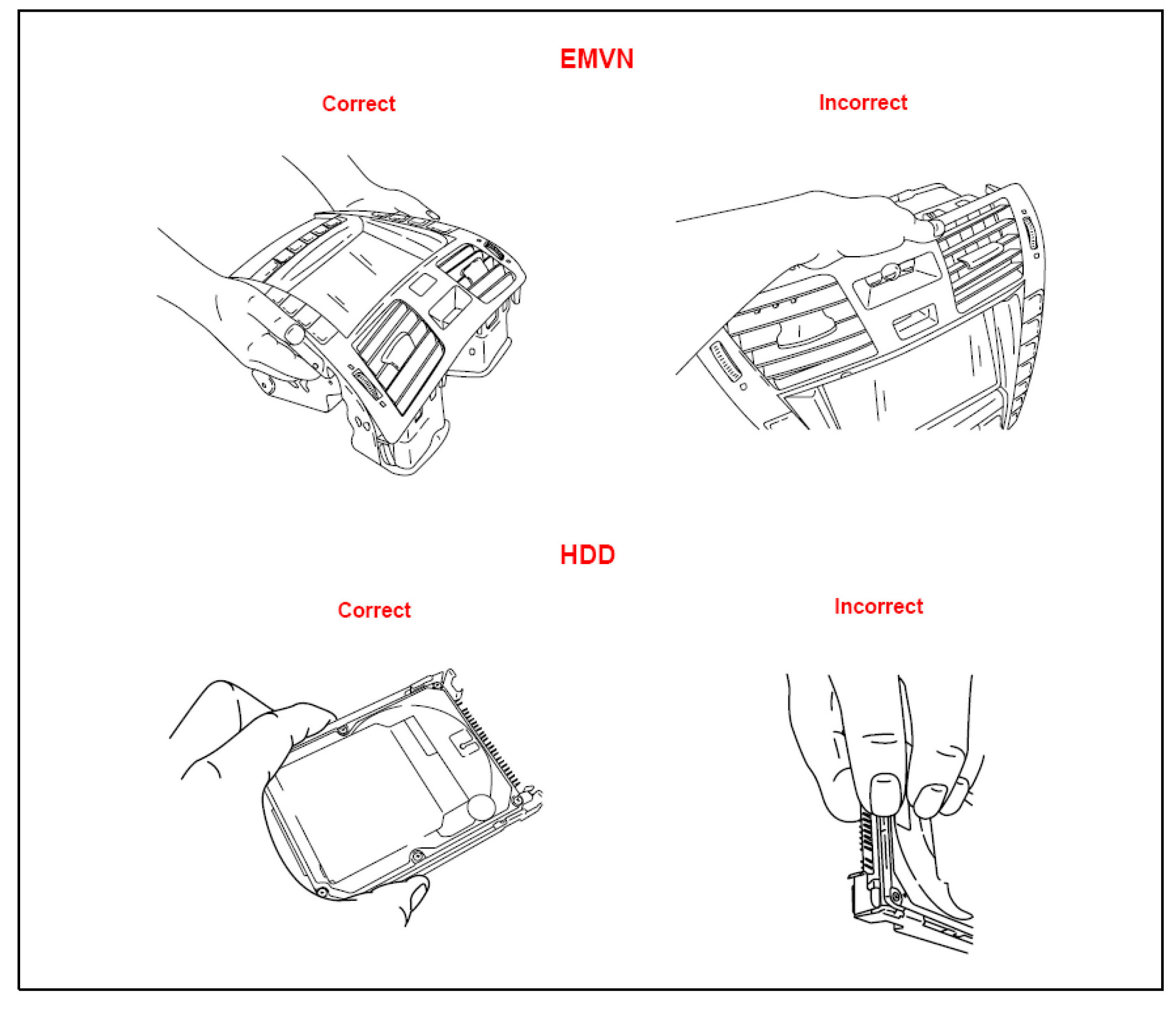 EMVN

Correct

Incorrect

HDD

Correct

Incorrect