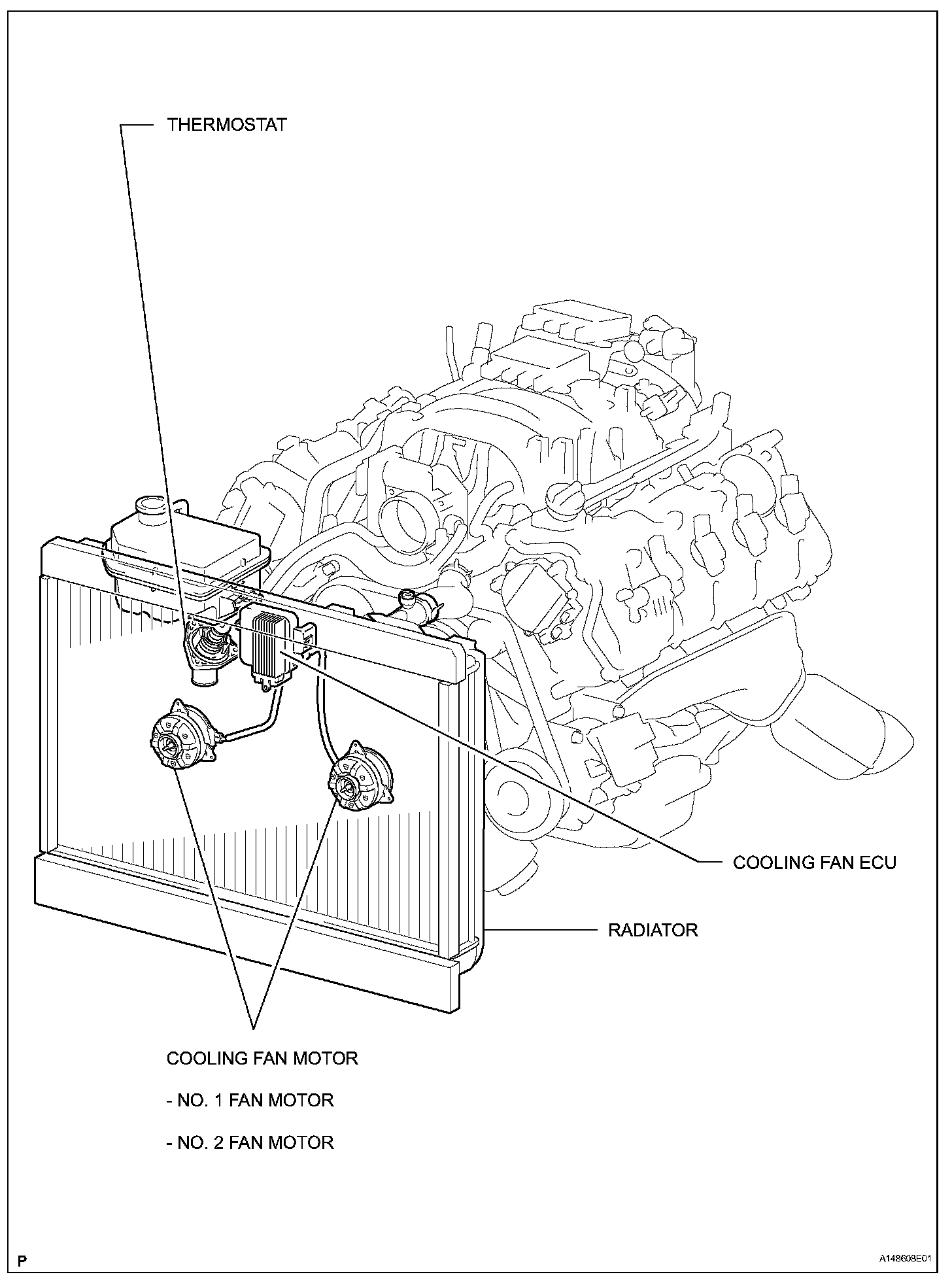 THERMOSTAT

COOLING FAN ECU

RADIATOR

COOLING FAN MOTOR

- NO. 1 FAN MOTOR

- NO. 2 FAN MOTOR

P

A148608E01