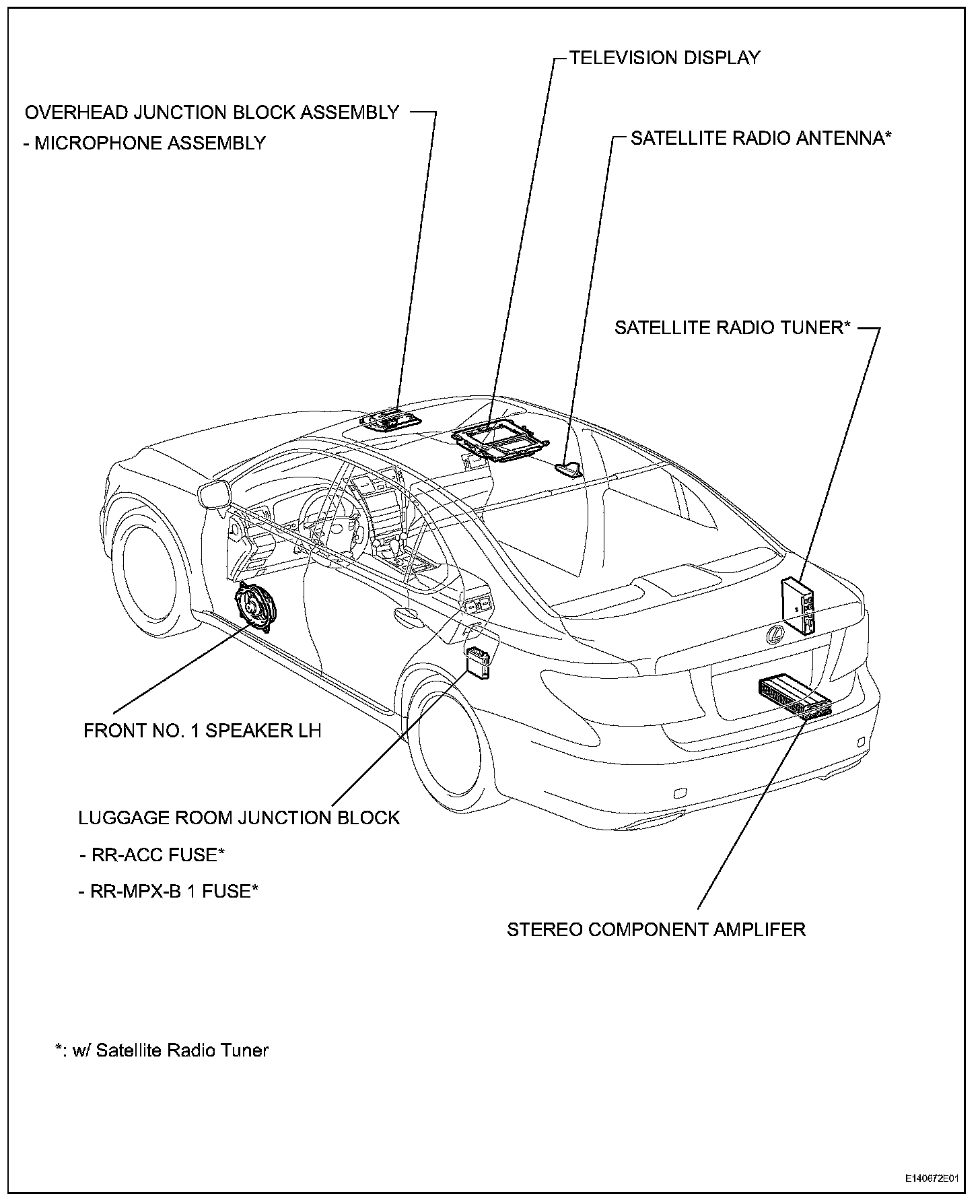 TELEVISION DISPLAY

OVERHEAD JUNCTION BLOCK ASSEMBLY
- MICROPHONE ASSEMBLY

SATELLITE RADIO ANTENNA*

SATELLITE RADIO TUNER*

FRONT NO. 1 SPEAKER LH

LUGGAGE ROOM JUNCTION BLOCK
- RR-ACC FUSE*
- RR-MPX-B 1 FUSE*

STEREO COMPONENT AMPLIFER

*: w/ Satellite Radio Tuner

E140672E01