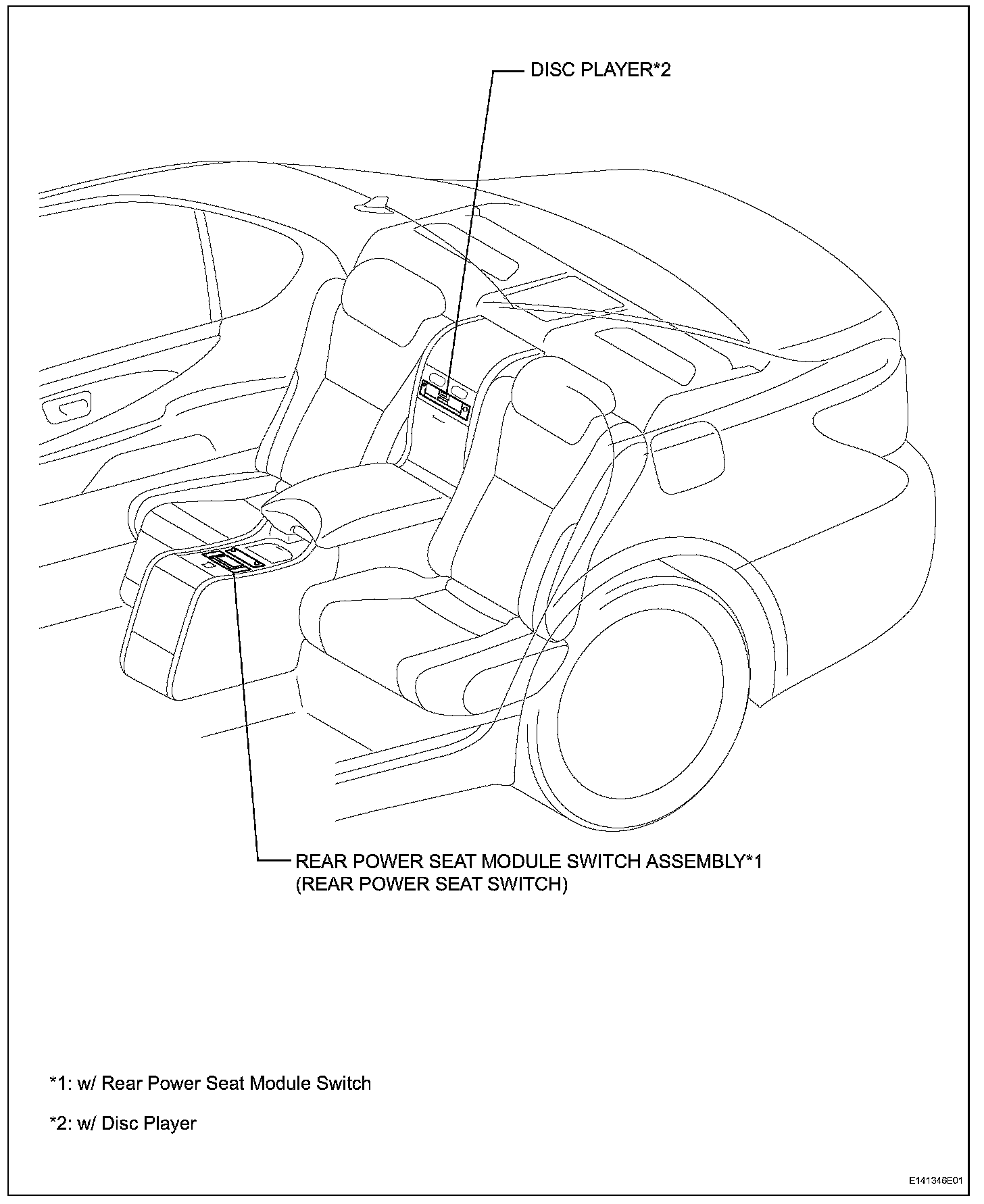 DISC PLAYER*2

REAR POWER SEAT MODULE SWITCH ASSEMBLY*1
(REAR POWER SEAT SWITCH)

*1: w/ Rear Power Seat Module Switch

*2: w/ Disc Player

E141346E01