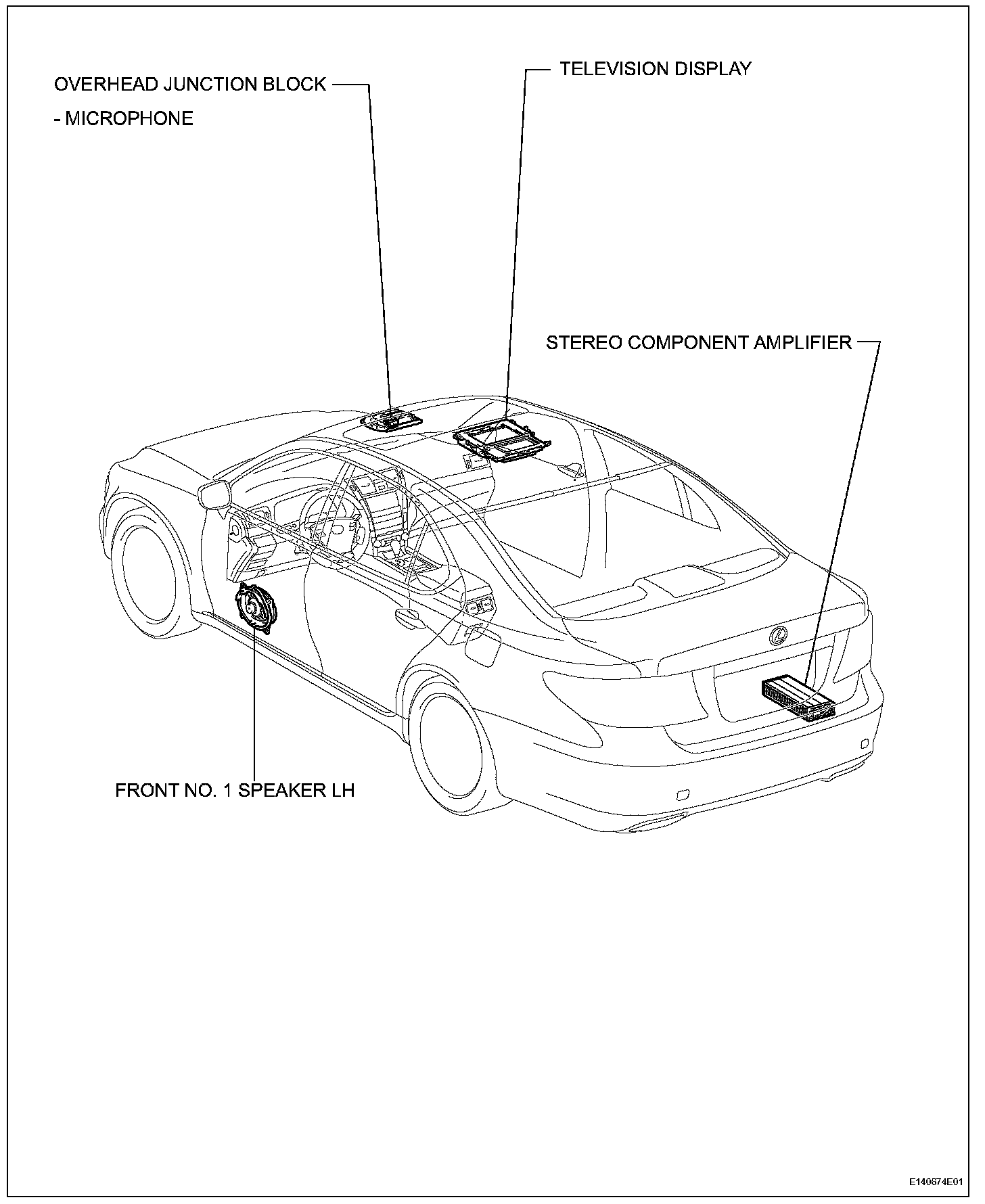 OVERHEAD JUNCTION BLOCK
- MICROPHONE

TELEVISION DISPLAY

STEREO COMPONENT AMPLIFIER

FRONT NO. 1 SPEAKER LH

E140674E01