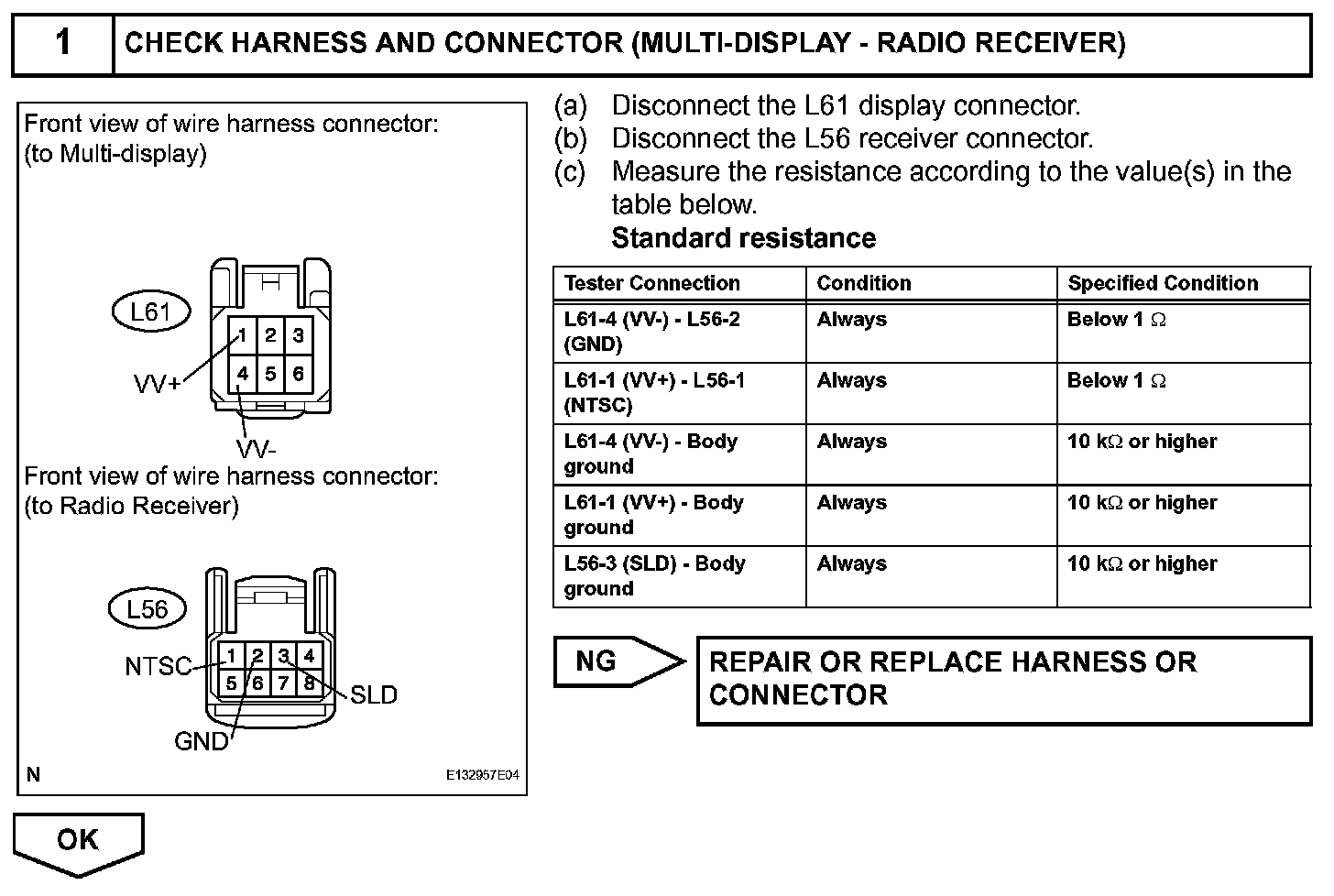 1 CHECK HARNESS AND CONNECTOR (MULTI-DISPLAY - RADIO RECEIVER)

Front view of wire harness connector:
(to Multi-display)

L61

1 2 3
4 5 6

VV+

VV-

Front view of wire harness connector:
(to Radio Receiver)

L56

1 2 3 4
5 6 7 8

NTSC

SLD

GND

N

E132957E04

(a) Disconnect the L61 display connector.
(b) Disconnect the L56 receiver connector.
(c) Measure the resistance according to the value(s) in the table below.
Standard resistance

| Tester Connection | Condition | Specified Condition |
|---|---|---|
| L61-4 (VV-) - L56-2 (GND) | Always | Below 1 $\Omega$ |
| L61-1 (VV+) - L56-1 (NTSC) | Always | Below 1 $\Omega$ |
| L61-4 (VV-) - Body ground | Always | 10 k$\Omega$ or higher |
| L61-1 (VV+) - Body ground | Always | 10 k$\Omega$ or higher |
| L56-3 (SLD) - Body ground | Always | 10 k$\Omega$ or higher |

NG

REPAIR OR REPLACE HARNESS OR CONNECTOR

OK