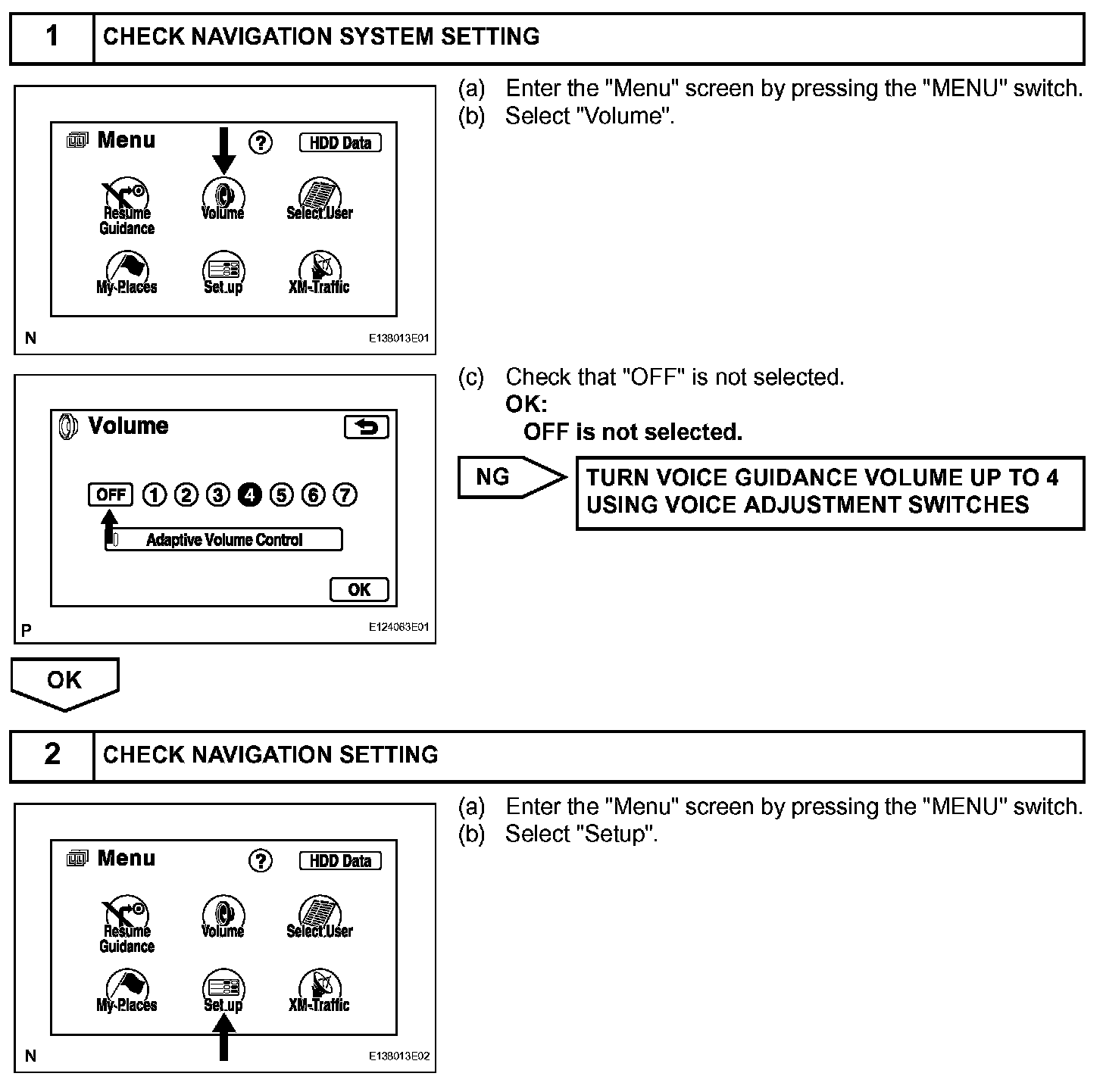 1 CHECK NAVIGATION SYSTEM SETTING

Menu ? HDD Data
Resume Guidance
Volume
Select User
My Places
Set up
XM-Traffic
N E138013E01

(a) Enter the "Menu" screen by pressing the "MENU" switch.
(b) Select "Volume".

Volume
OFF 1 2 3 4 5 6 7
Adaptive Volume Control
OK
P E124083E01

(c) Check that "OFF" is not selected.
OK:
OFF is not selected.

NG

TURN VOICE GUIDANCE VOLUME UP TO 4 USING VOICE ADJUSTMENT SWITCHES

OK

2 CHECK NAVIGATION SETTING

Menu ? HDD Data
Resume Guidance
Volume
Select User
My Places
Set up
XM-Traffic
N E138013E02

(a) Enter the "Menu" screen by pressing the "MENU" switch.
(b) Select "Setup".