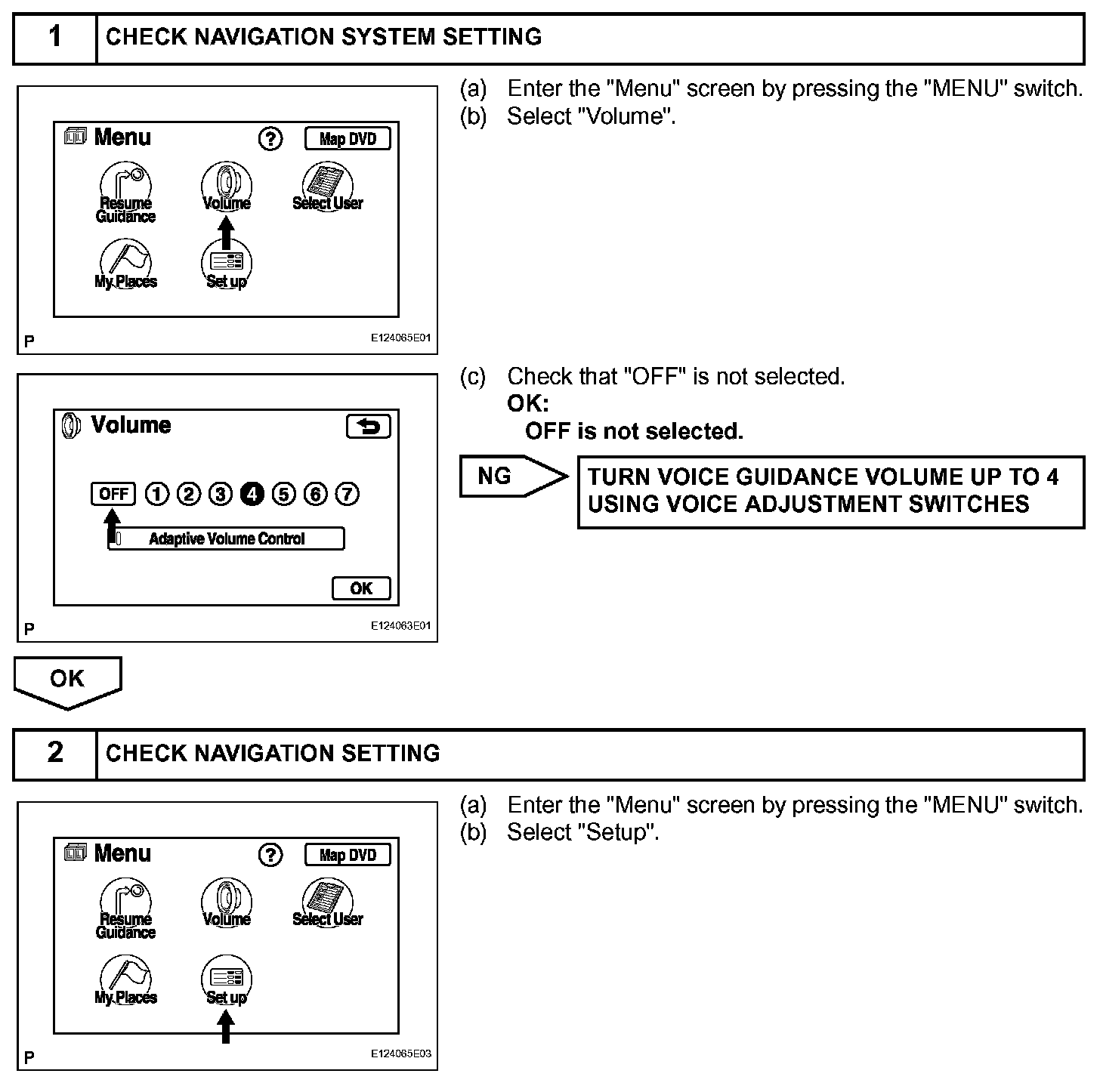 1 CHECK NAVIGATION SYSTEM SETTING

Menu ? Map DVD
Resume Guidance Volume Select User
My Places Set up
P E124065E01

(a) Enter the "Menu" screen by pressing the "MENU" switch.
(b) Select "Volume".

Volume
OFF ① ② ③ ④ ⑤ ⑥ ⑦
Adaptive Volume Control
OK
P E124063E01

(c) Check that "OFF" is not selected.
OK:
OFF is not selected.

NG
TURN VOICE GUIDANCE VOLUME UP TO 4 USING VOICE ADJUSTMENT SWITCHES

OK

2 CHECK NAVIGATION SETTING

Menu ? Map DVD
Resume Guidance Volume Select User
My Places Set up
P E124065E03

(a) Enter the "Menu" screen by pressing the "MENU" switch.
(b) Select "Setup".