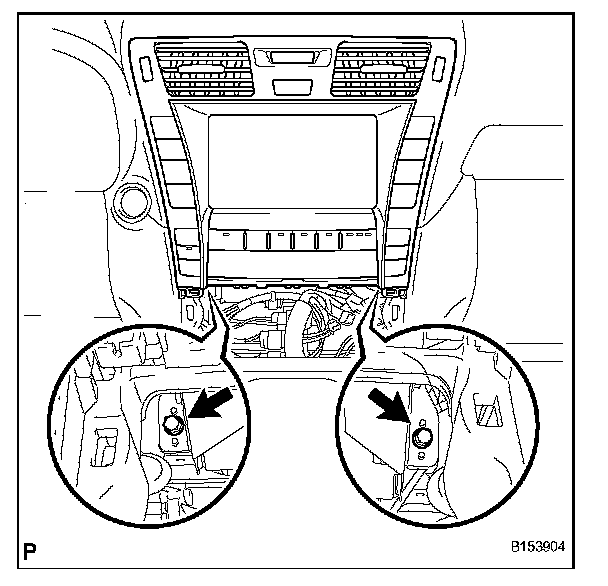 P

B153904