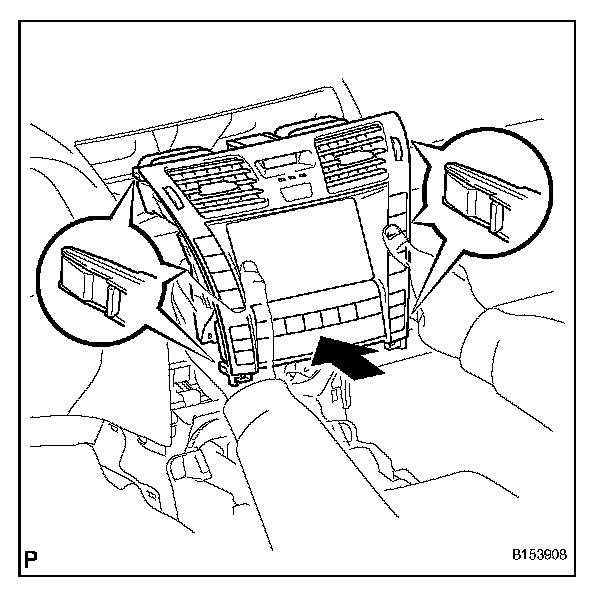 P

B153908