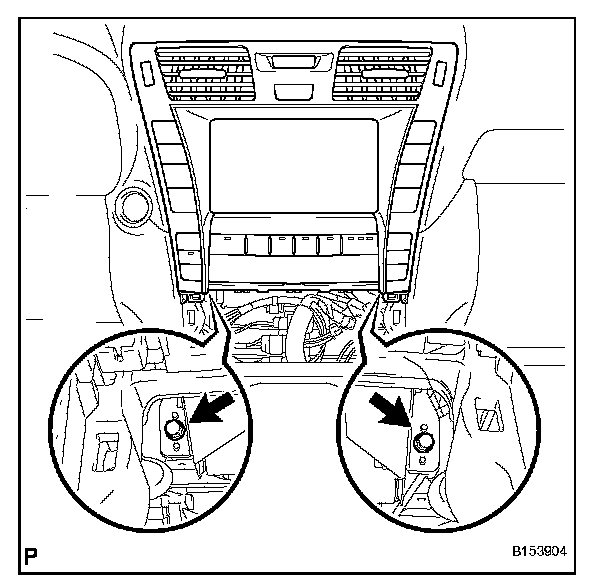 P

B153904