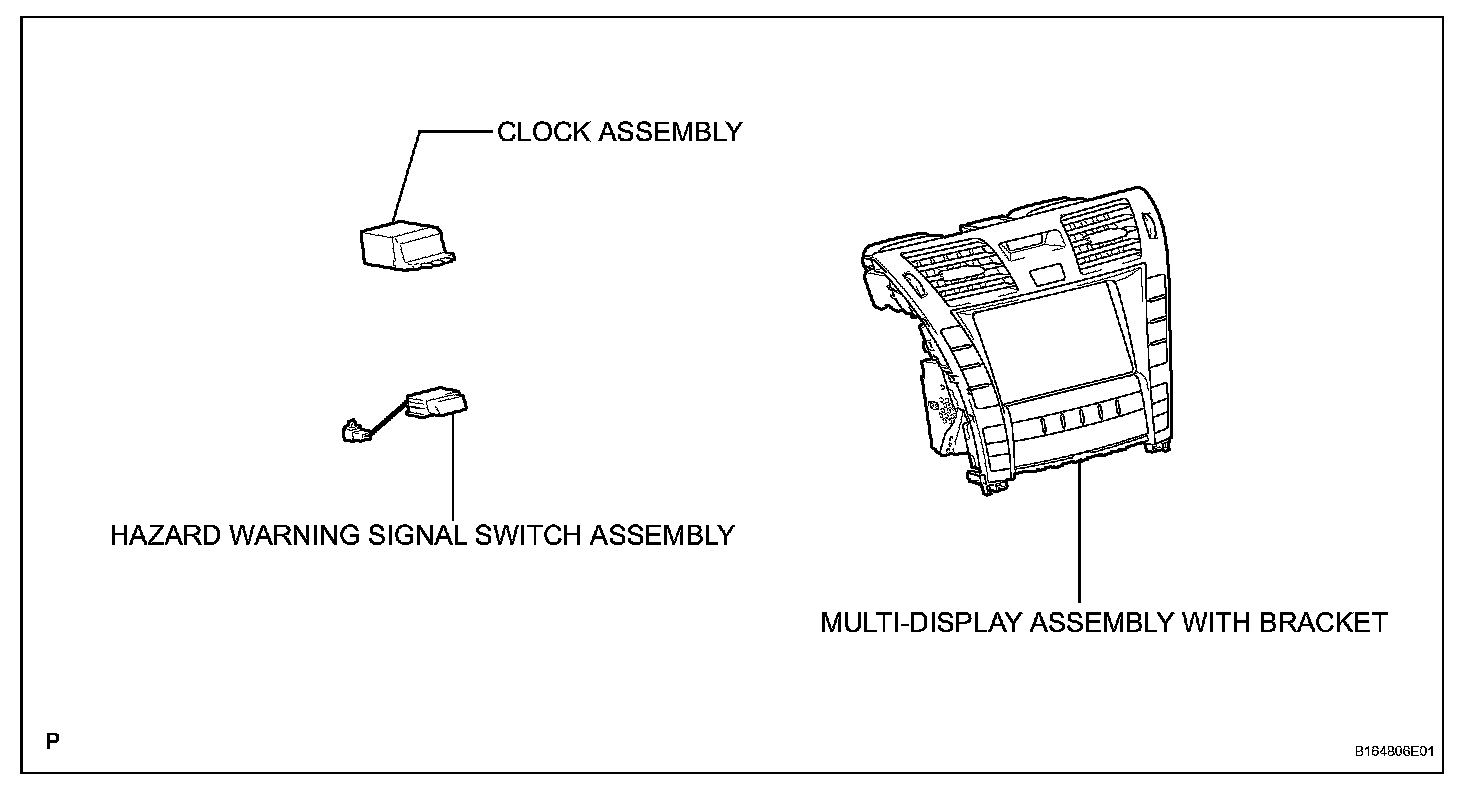 CLOCK ASSEMBLY

HAZARD WARNING SIGNAL SWITCH ASSEMBLY

MULTI-DISPLAY ASSEMBLY WITH BRACKET

P

B164806E01