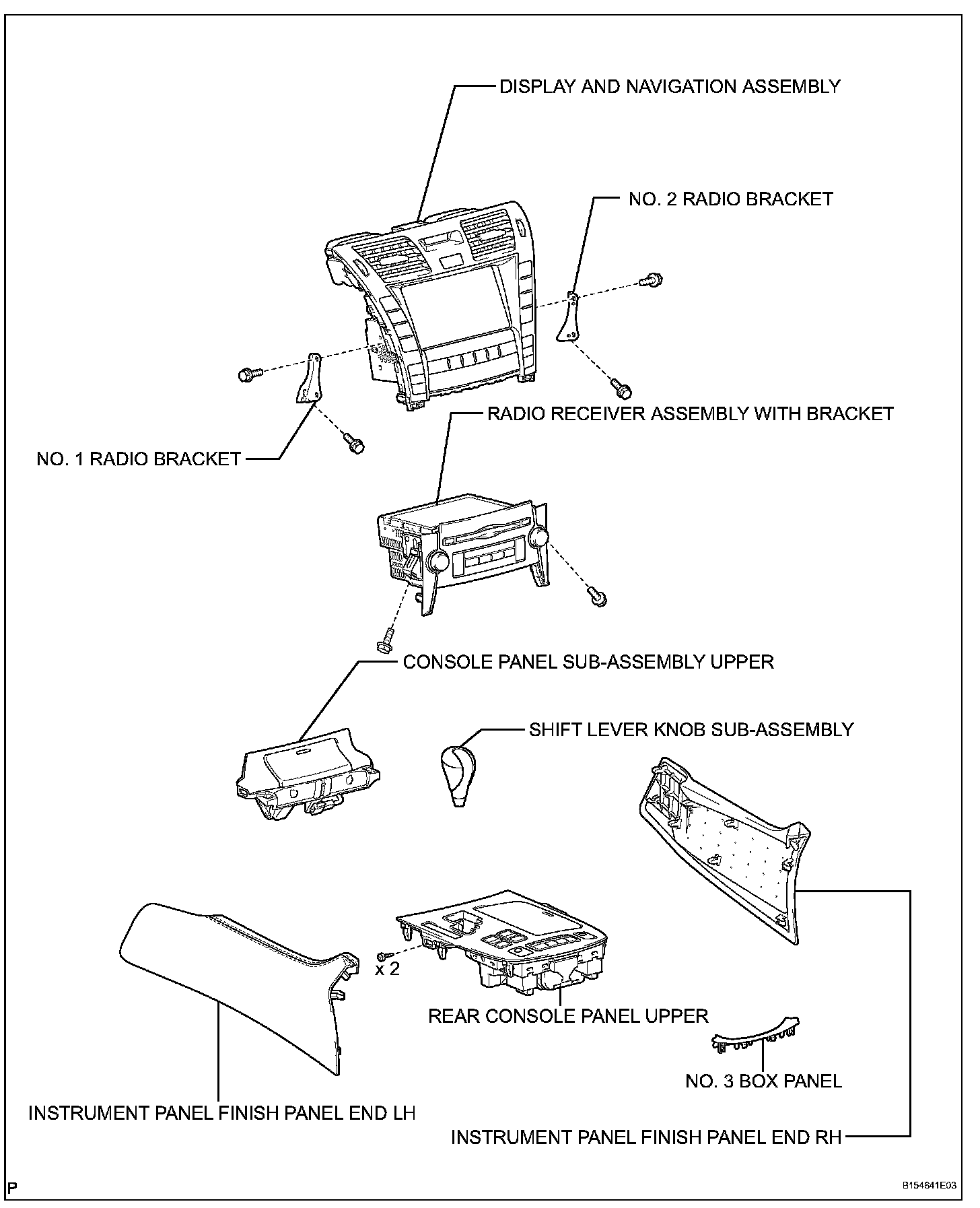 DISPLAY AND NAVIGATION ASSEMBLY

NO. 2 RADIO BRACKET

RADIO RECEIVER ASSEMBLY WITH BRACKET

NO. 1 RADIO BRACKET

CONSOLE PANEL SUB-ASSEMBLY UPPER

SHIFT LEVER KNOB SUB-ASSEMBLY

x 2

REAR CONSOLE PANEL UPPER

NO. 3 BOX PANEL

INSTRUMENT PANEL FINISH PANEL END LH

INSTRUMENT PANEL FINISH PANEL END RH

P

B154641E03