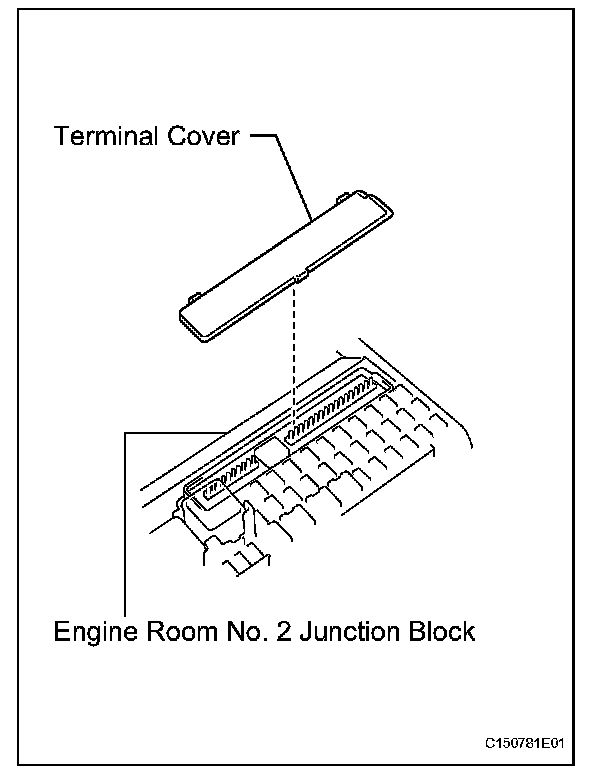 Terminal Cover

Engine Room No. 2 Junction Block

C150781E01