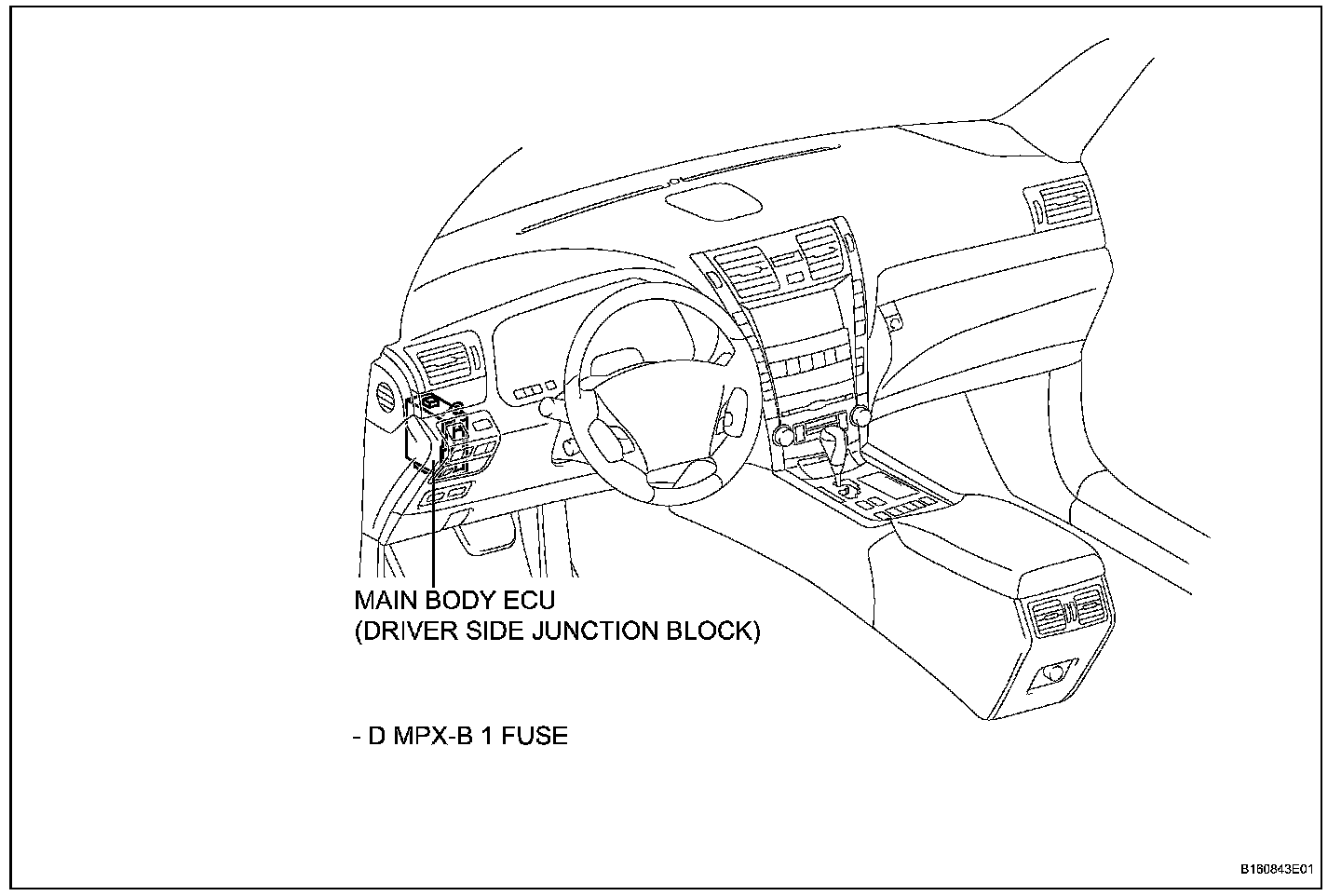 MAIN BODY ECU
(DRIVER SIDE JUNCTION BLOCK)

- D MPX-B 1 FUSE

B180843E01