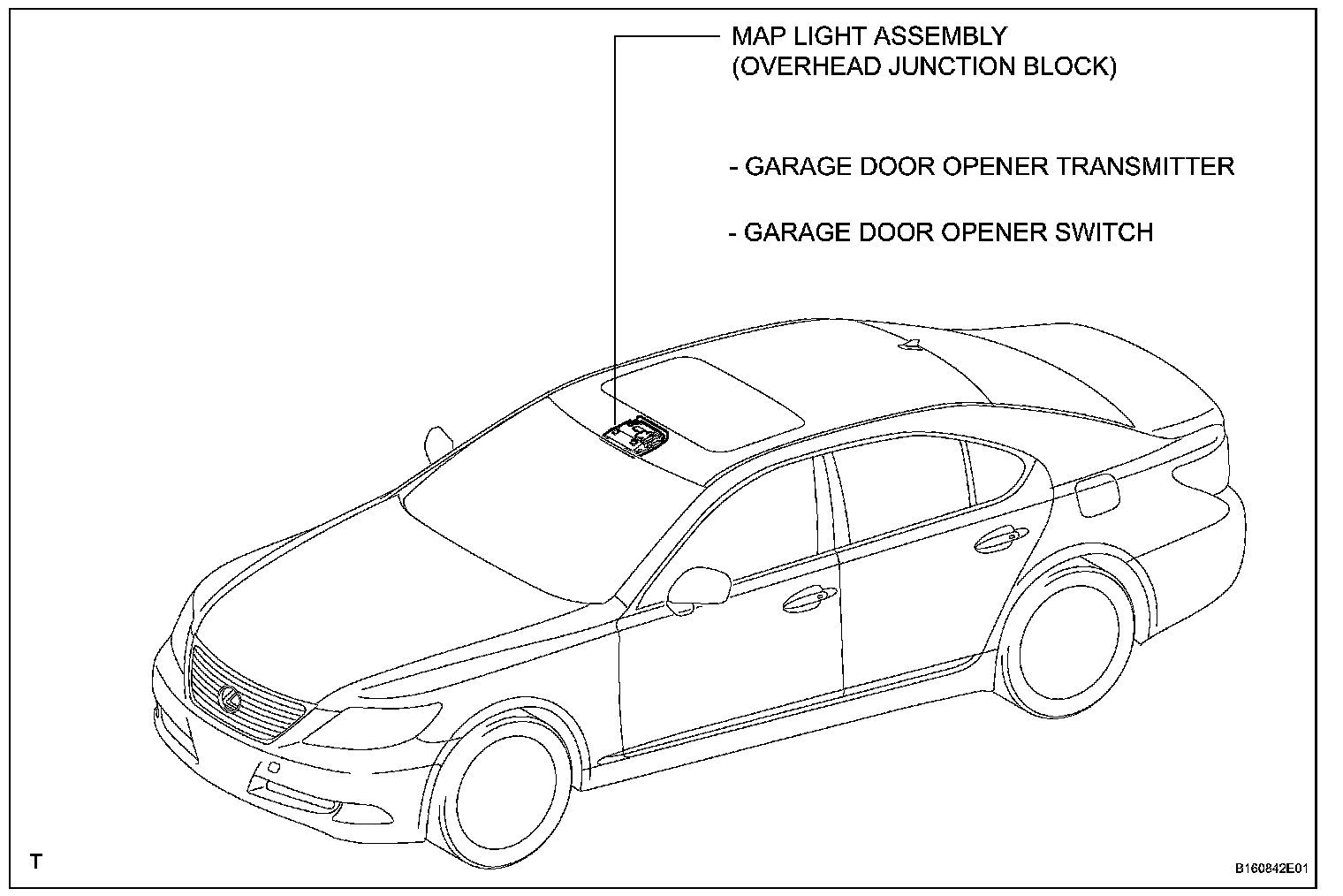 MAP LIGHT ASSEMBLY
(OVERHEAD JUNCTION BLOCK)

- GARAGE DOOR OPENER TRANSMITTER

- GARAGE DOOR OPENER SWITCH

T

B160842E01