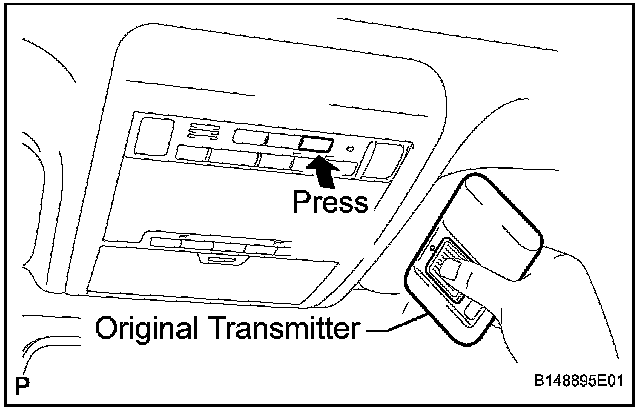 Press

Original Transmitter

P

B148895E01