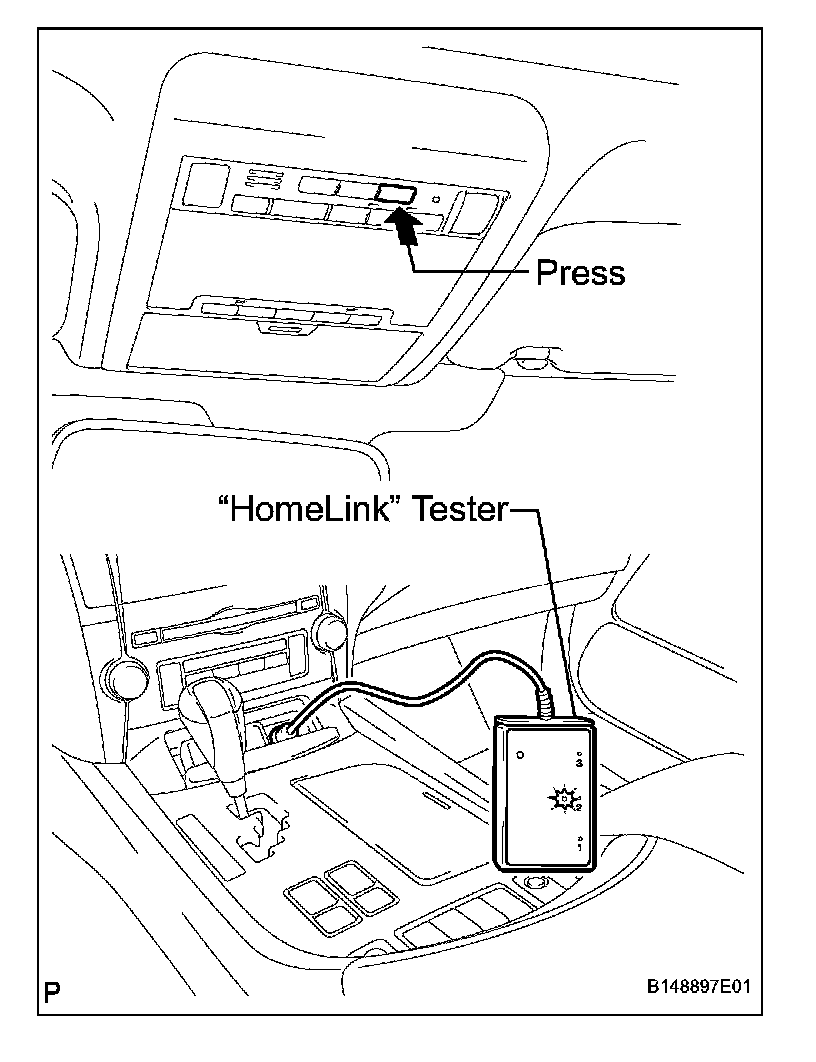 Press

“HomeLink” Tester

3
2
1

P

B148897E01