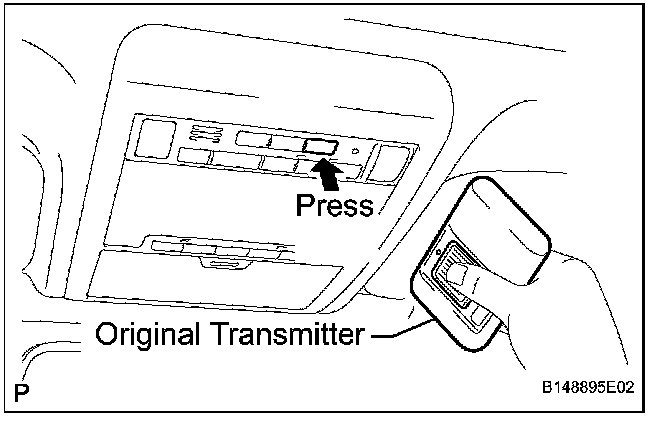 Press

Original Transmitter

P

B148895E02