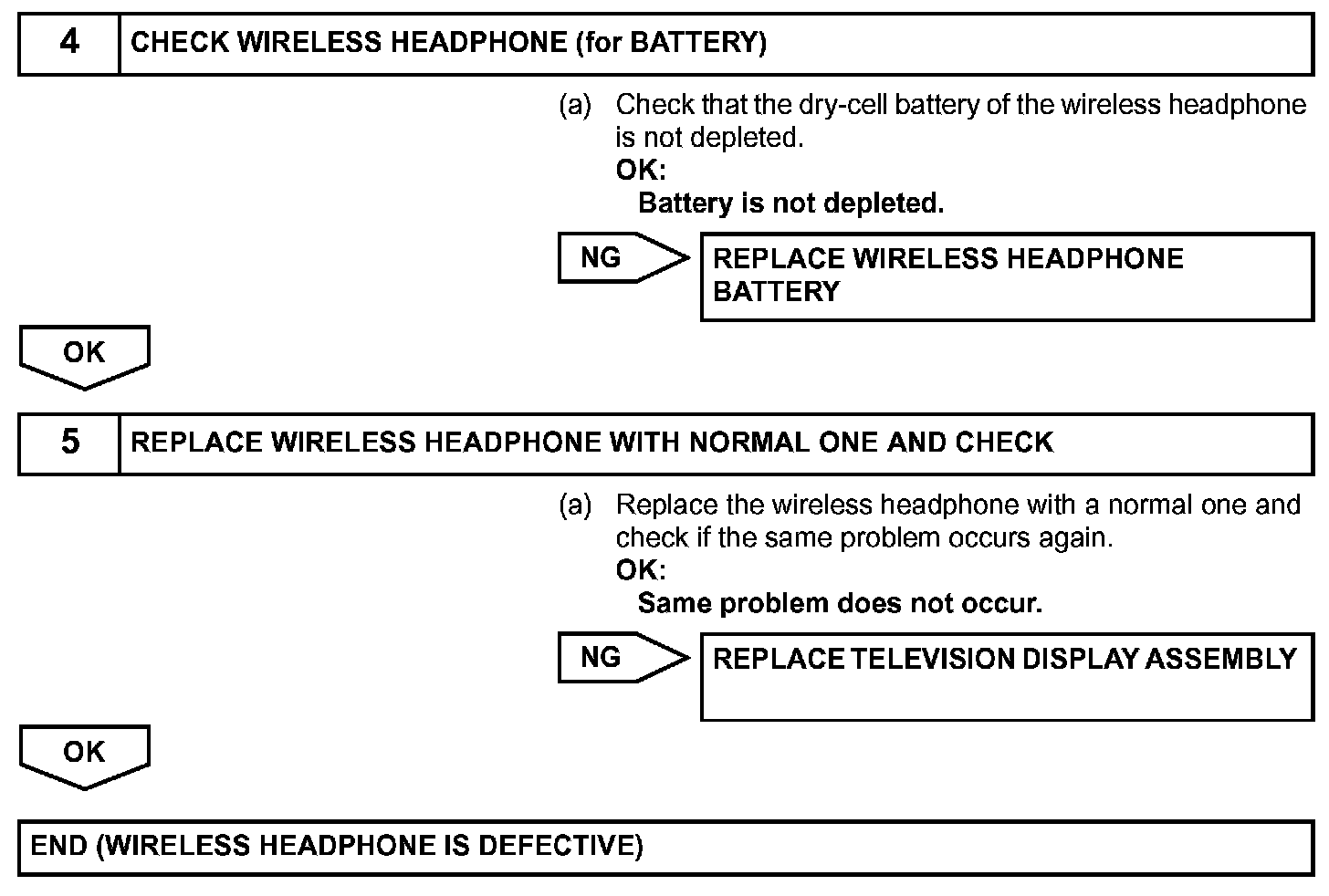 4 CHECK WIRELESS HEADPHONE (for BATTERY)

(a) Check that the dry-cell battery of the wireless headphone is not depleted.
OK:
Battery is not depleted.

NG

REPLACE WIRELESS HEADPHONE BATTERY

OK

5 REPLACE WIRELESS HEADPHONE WITH NORMAL ONE AND CHECK

(a) Replace the wireless headphone with a normal one and check if the same problem occurs again.
OK:
Same problem does not occur.

NG

REPLACE TELEVISION DISPLAY ASSEMBLY

OK

END (WIRELESS HEADPHONE IS DEFECTIVE)