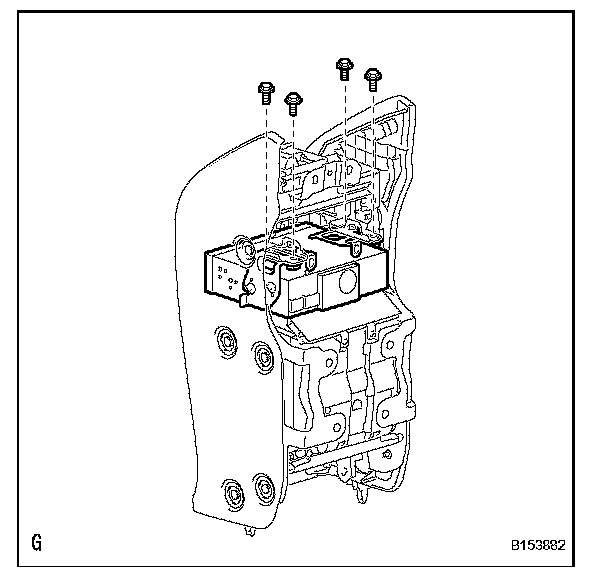 G

B153882