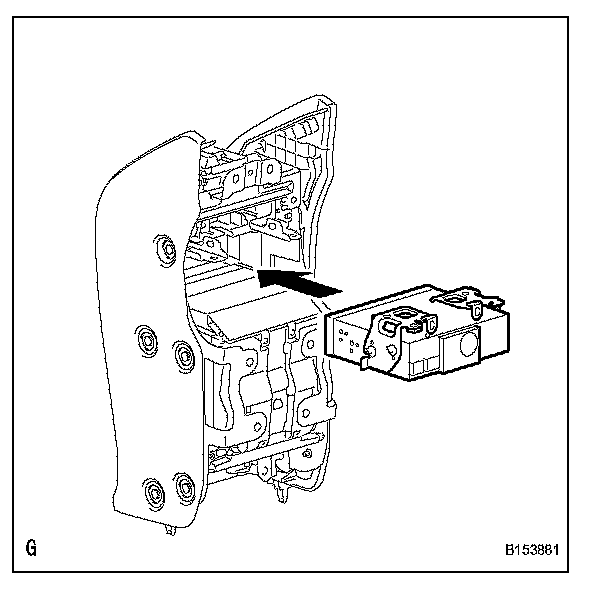 G

B153881