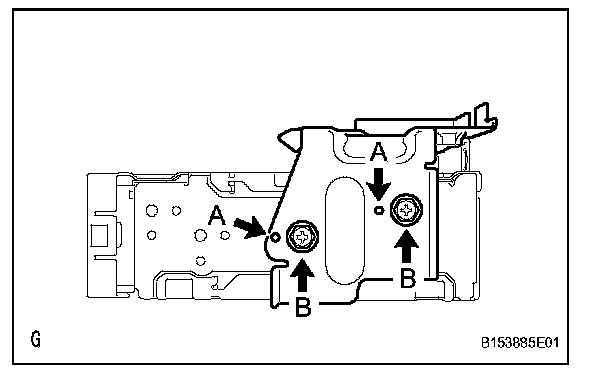 A
A
B
B
G
B153885E01