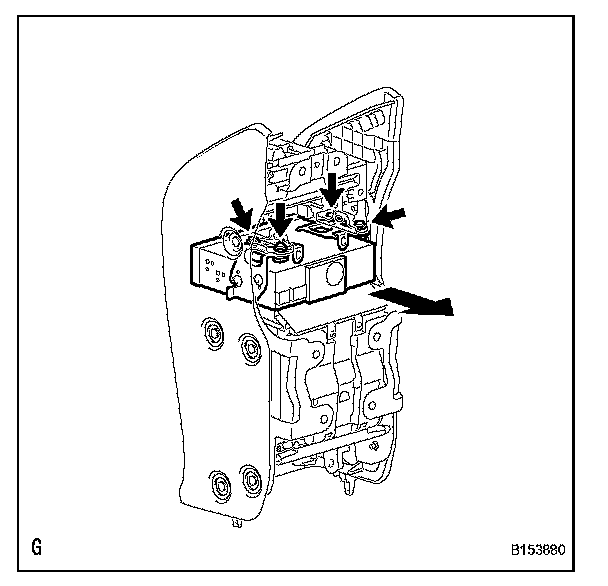 G

B153880