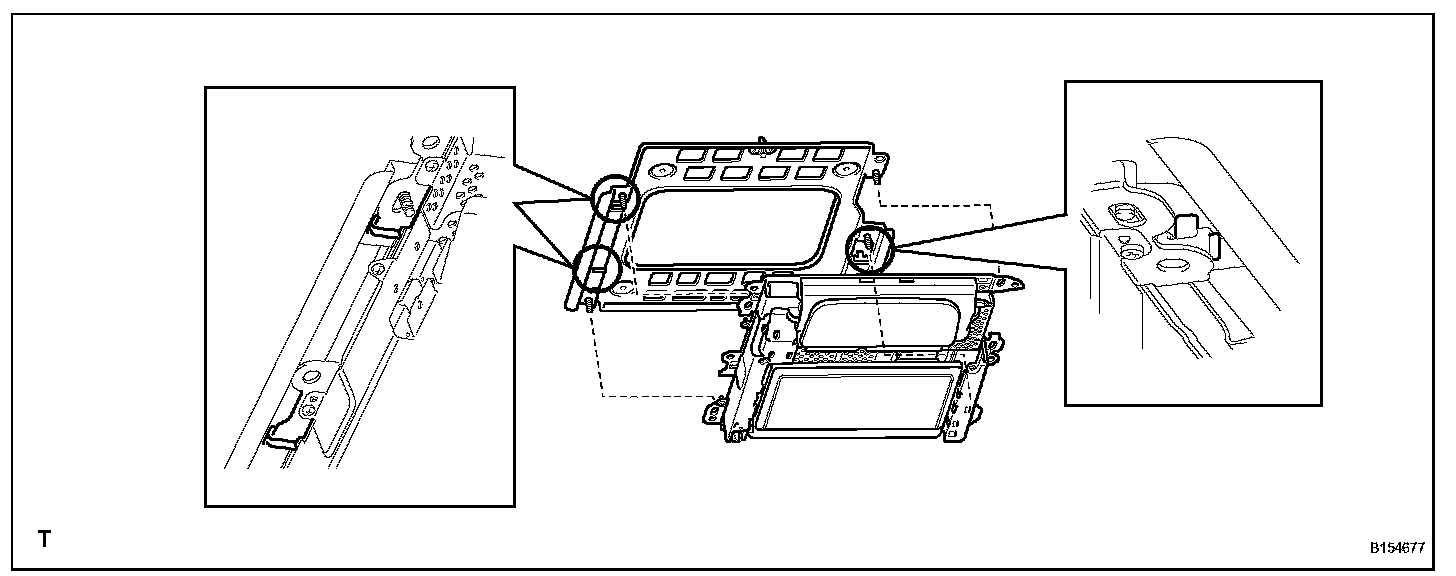 T

B154677