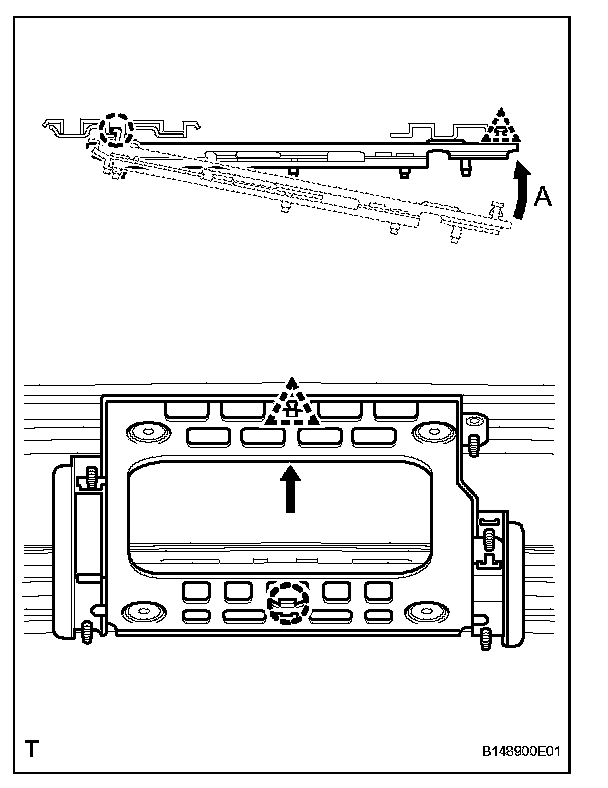 A

T

B148900E01