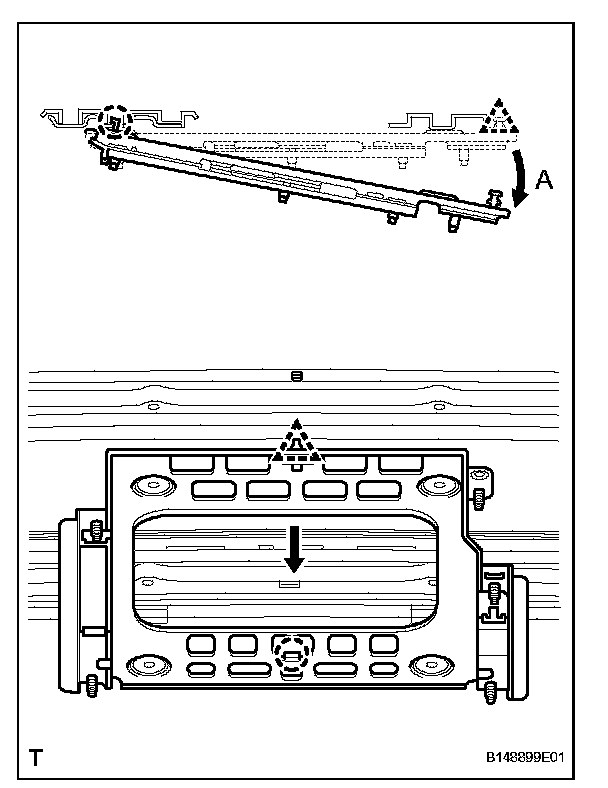 A

T

B148899E01