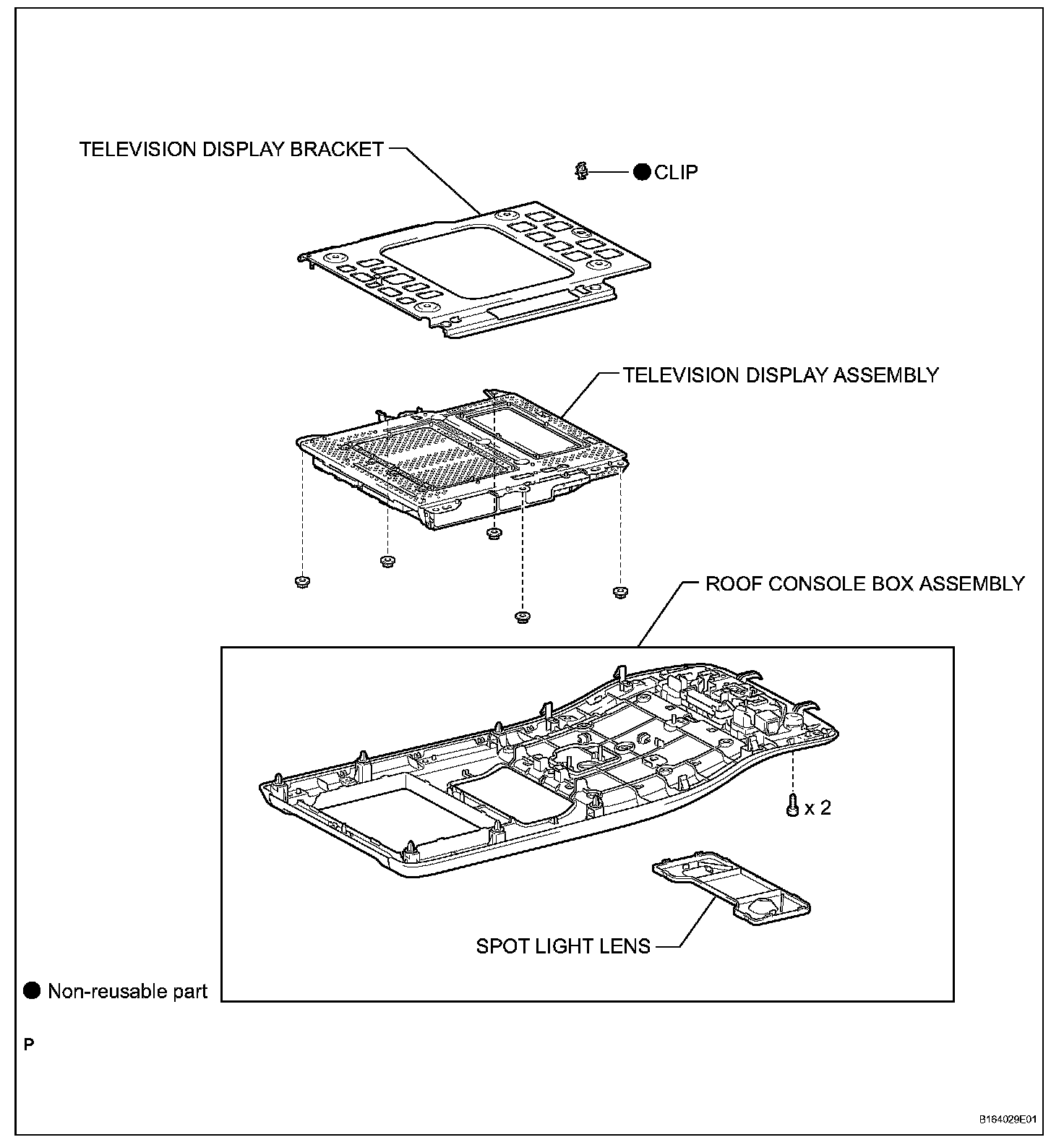 TELEVISION DISPLAY BRACKET

● CLIP

TELEVISION DISPLAY ASSEMBLY

ROOF CONSOLE BOX ASSEMBLY

x 2

SPOT LIGHT LENS

● Non-reusable part

P

B164029E01