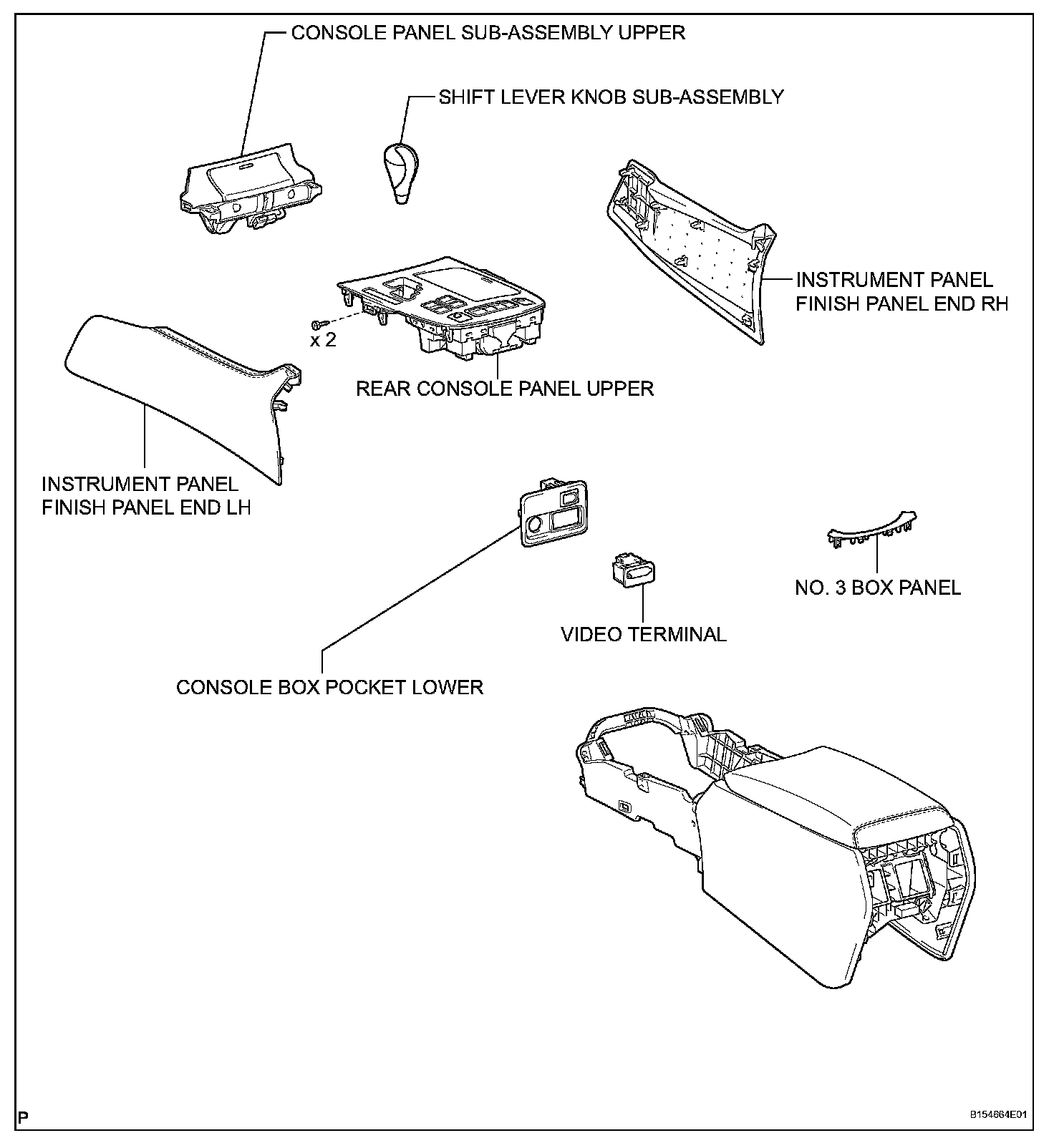 CONSOLE PANEL SUB-ASSEMBLY UPPER

SHIFT LEVER KNOB SUB-ASSEMBLY

INSTRUMENT PANEL FINISH PANEL END RH

x 2

REAR CONSOLE PANEL UPPER

INSTRUMENT PANEL FINISH PANEL END LH

NO. 3 BOX PANEL

VIDEO TERMINAL

CONSOLE BOX POCKET LOWER

P

B154664E01