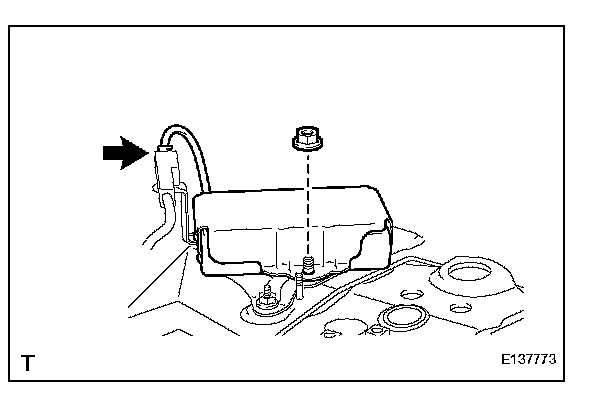 T

E137773