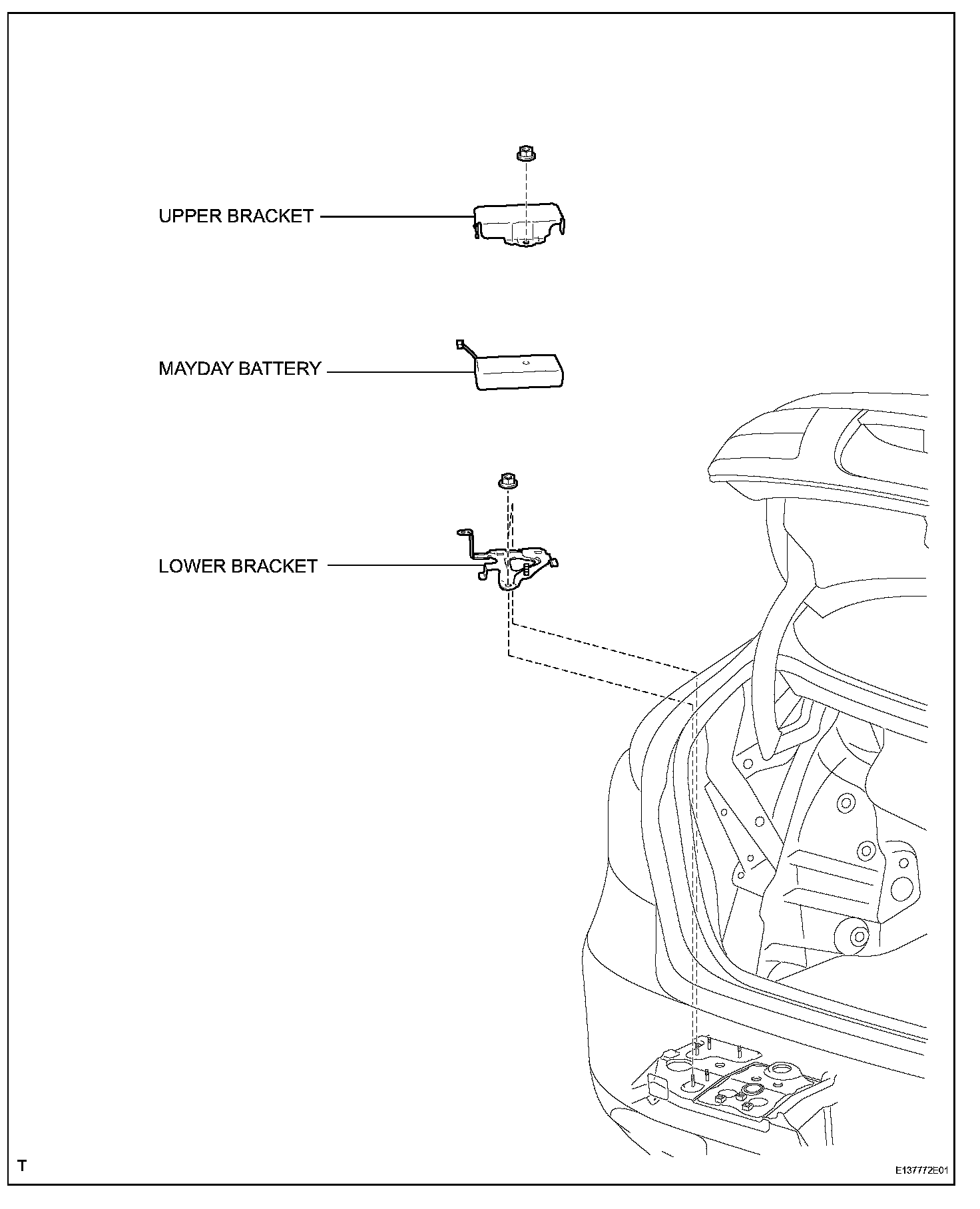 UPPER BRACKET

MAYDAY BATTERY

LOWER BRACKET

T

E137772E01