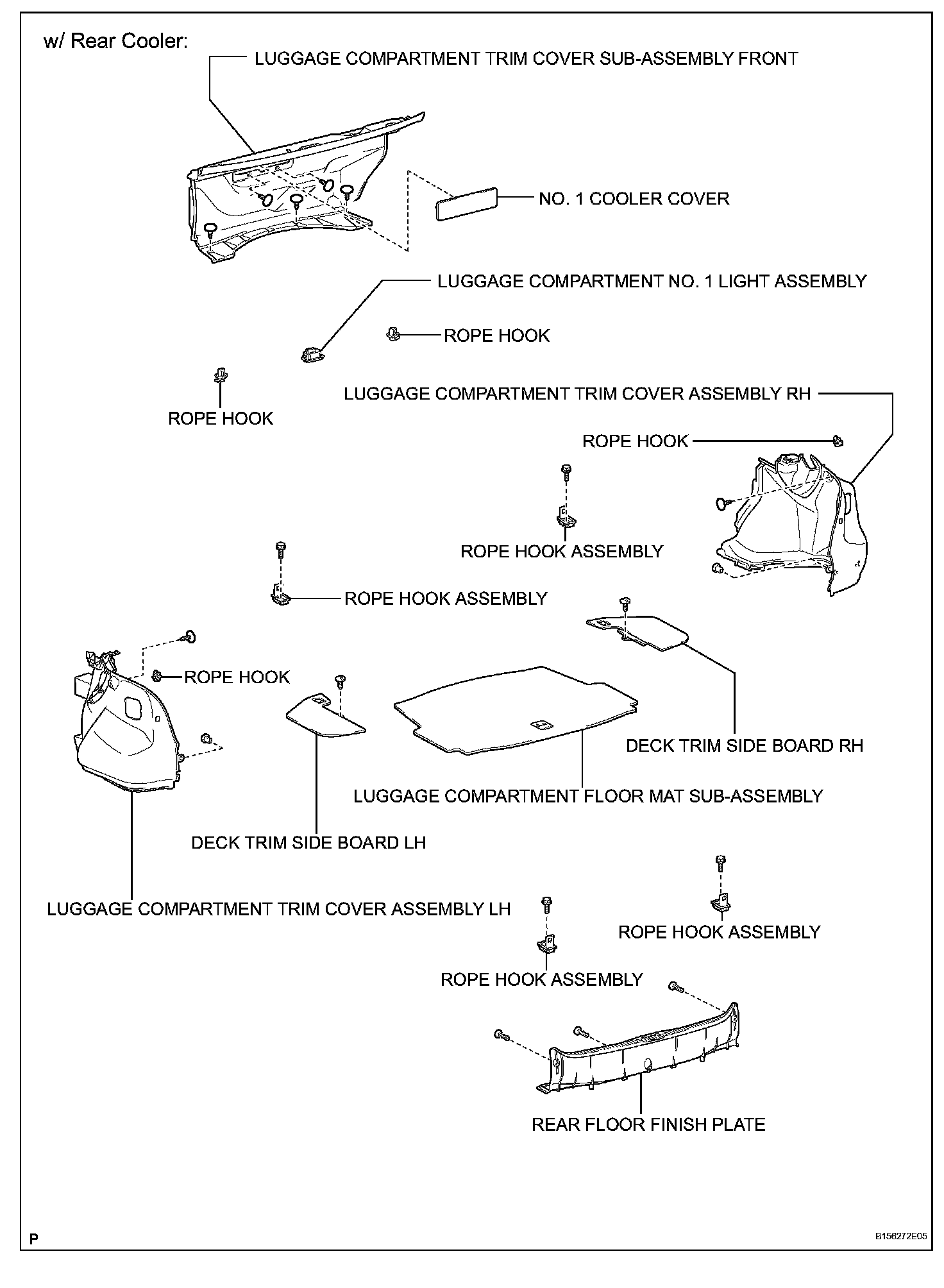 w/ Rear Cooler:

LUGGAGE COMPARTMENT TRIM COVER SUB-ASSEMBLY FRONT

NO. 1 COOLER COVER

LUGGAGE COMPARTMENT NO. 1 LIGHT ASSEMBLY

ROPE HOOK

ROPE HOOK

LUGGAGE COMPARTMENT TRIM COVER ASSEMBLY RH

ROPE HOOK

ROPE HOOK ASSEMBLY

ROPE HOOK ASSEMBLY

ROPE HOOK

DECK TRIM SIDE BOARD RH

LUGGAGE COMPARTMENT FLOOR MAT SUB-ASSEMBLY

DECK TRIM SIDE BOARD LH

LUGGAGE COMPARTMENT TRIM COVER ASSEMBLY LH

ROPE HOOK ASSEMBLY

ROPE HOOK ASSEMBLY

REAR FLOOR FINISH PLATE

P

B156272E05