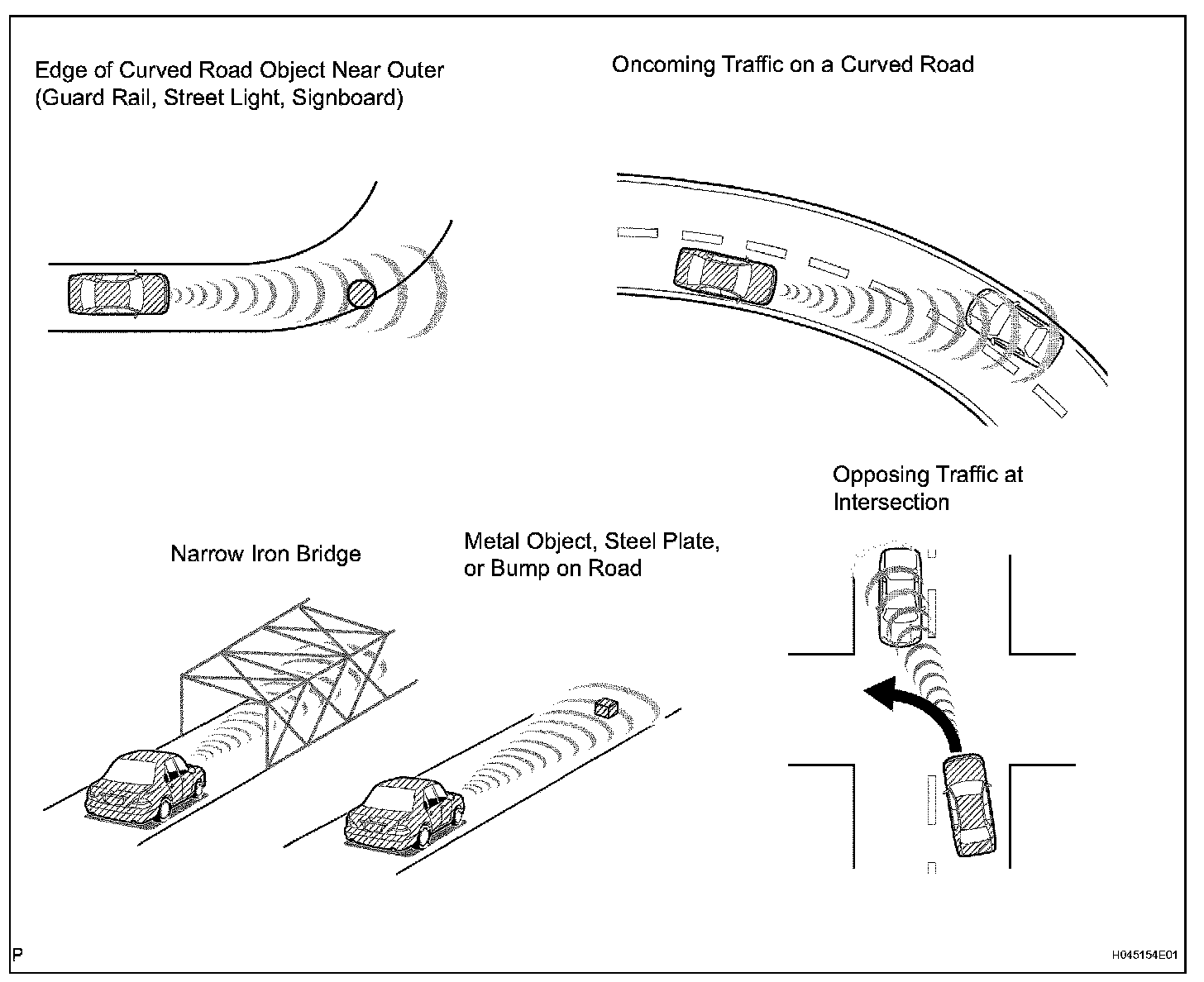 Edge of Curved Road Object Near Outer (Guard Rail, Street Light, Signboard)

Oncoming Traffic on a Curved Road

Opposing Traffic at Intersection

Narrow Iron Bridge

Metal Object, Steel Plate, or Bump on Road

P

H045154E01