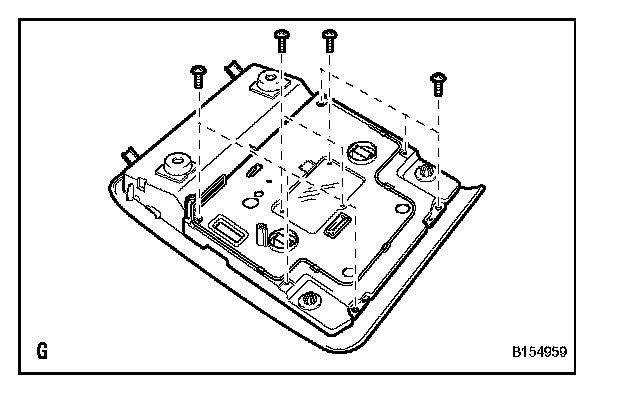 G

B154959