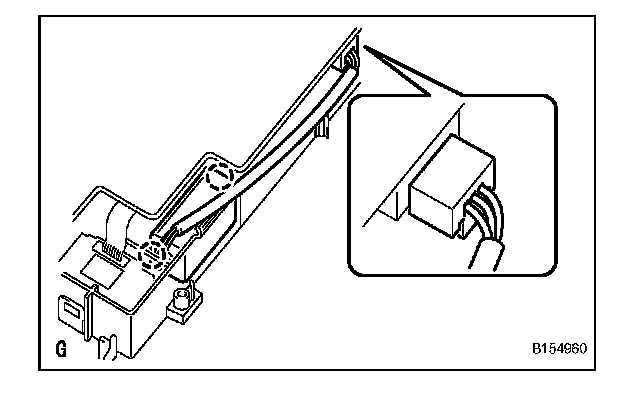 G

B154960