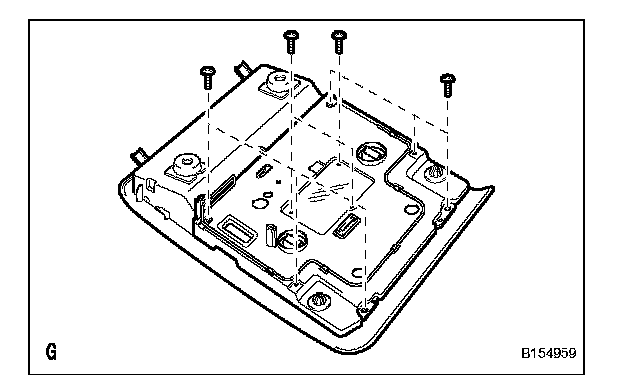 G

B154959