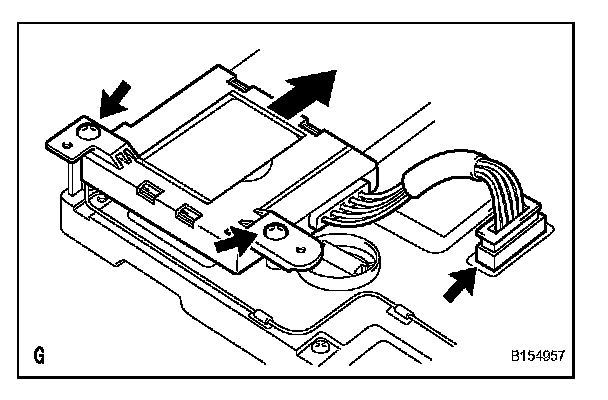 G

B154957