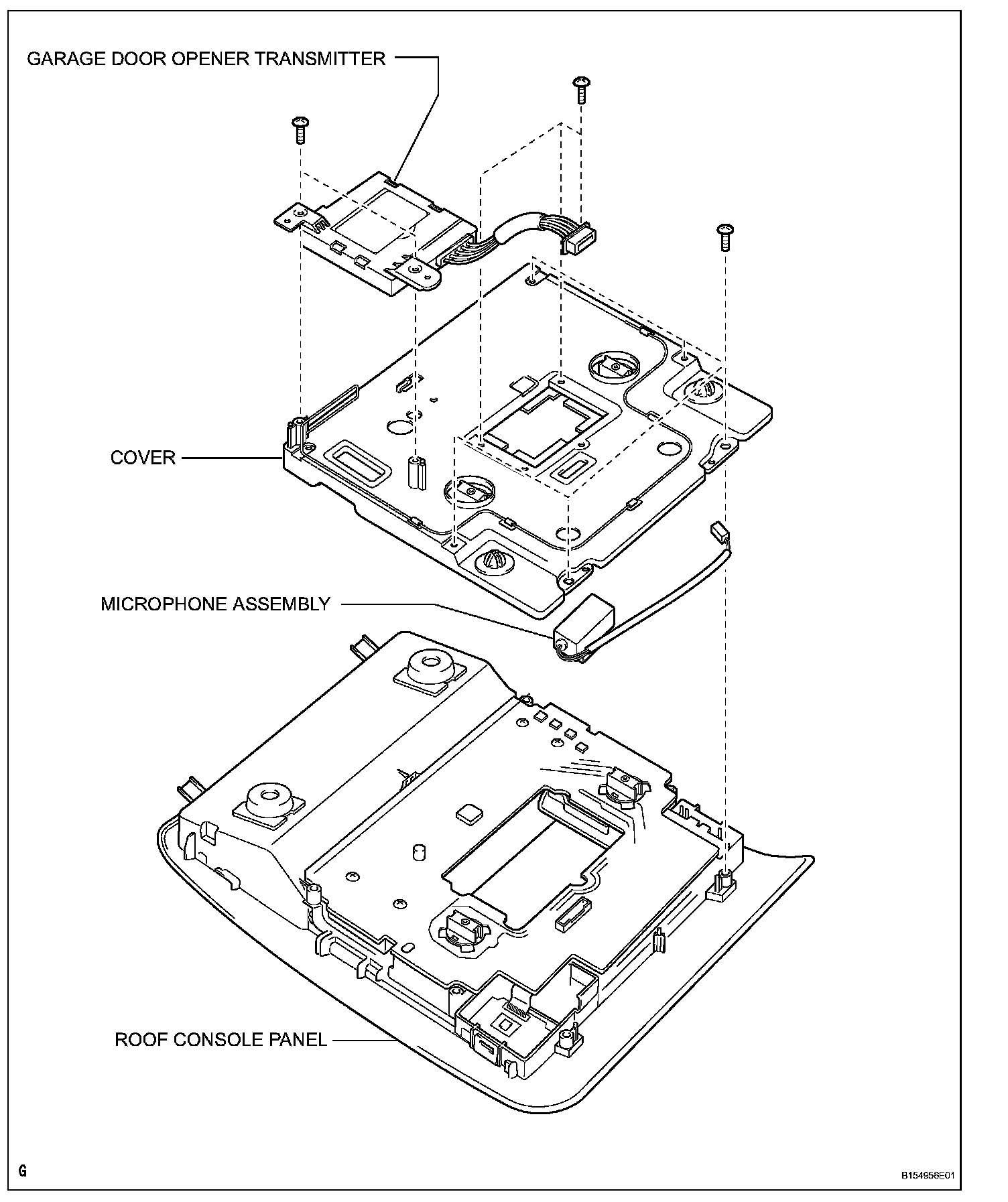 GARAGE DOOR OPENER TRANSMITTER

COVER

MICROPHONE ASSEMBLY

ROOF CONSOLE PANEL

G

B154956E01