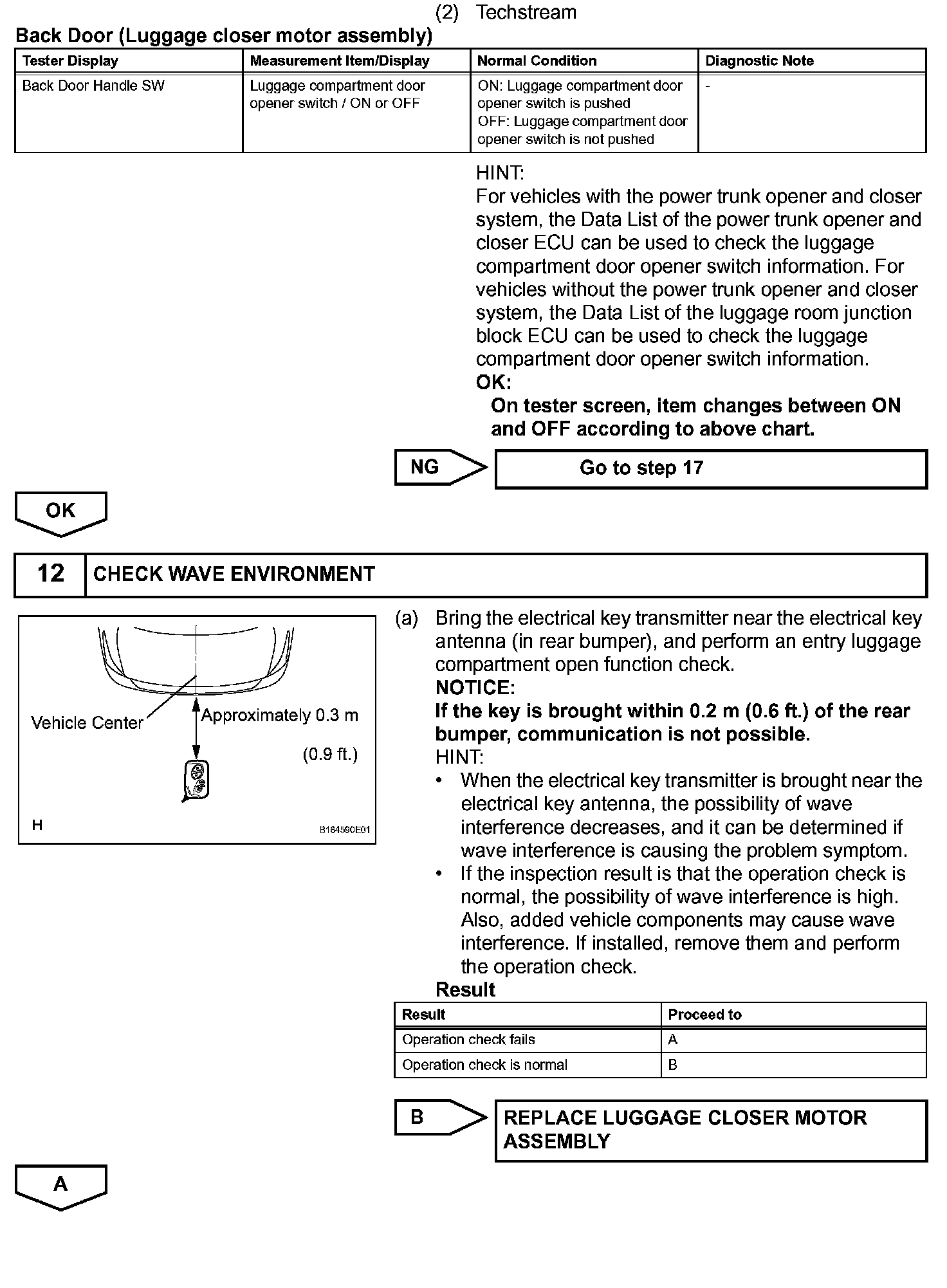 (2) Techstream

Back Door (Luggage closer motor assembly)

| Tester Display | Measurement Item/Display | Normal Condition | Diagnostic Note |
|---|---|---|---|
| Back Door Handle SW | Luggage compartment door opener switch / ON or OFF | ON: Luggage compartment door opener switch is pushed OFF: Luggage compartment door opener switch is not pushed | - |

HINT:
For vehicles with the power trunk opener and closer system, the Data List of the power trunk opener and closer ECU can be used to check the luggage compartment door opener switch information. For vehicles without the power trunk opener and closer system, the Data List of the luggage room junction block ECU can be used to check the luggage compartment door opener switch information.
OK:
On tester screen, item changes between ON and OFF according to above chart.

NG

Go to step 17

OK

12 CHECK WAVE ENVIRONMENT

Vehicle Center
Approximately 0.3 m
(0.9 ft.)
H
B164590E01

(a) Bring the electrical key transmitter near the electrical key antenna (in rear bumper), and perform an entry luggage compartment open function check.
NOTICE:
If the key is brought within 0.2 m (0.6 ft.) of the rear bumper, communication is not possible.
HINT:
• When the electrical key transmitter is brought near the electrical key antenna, the possibility of wave interference decreases, and it can be determined if wave interference is causing the problem symptom.
• If the inspection result is that the operation check is normal, the possibility of wave interference is high. Also, added vehicle components may cause wave interference. If installed, remove them and perform the operation check.
Result

| Result | Proceed to |
|---|---|
| Operation check fails | A |
| Operation check is normal | B |

B

REPLACE LUGGAGE CLOSER MOTOR ASSEMBLY

A