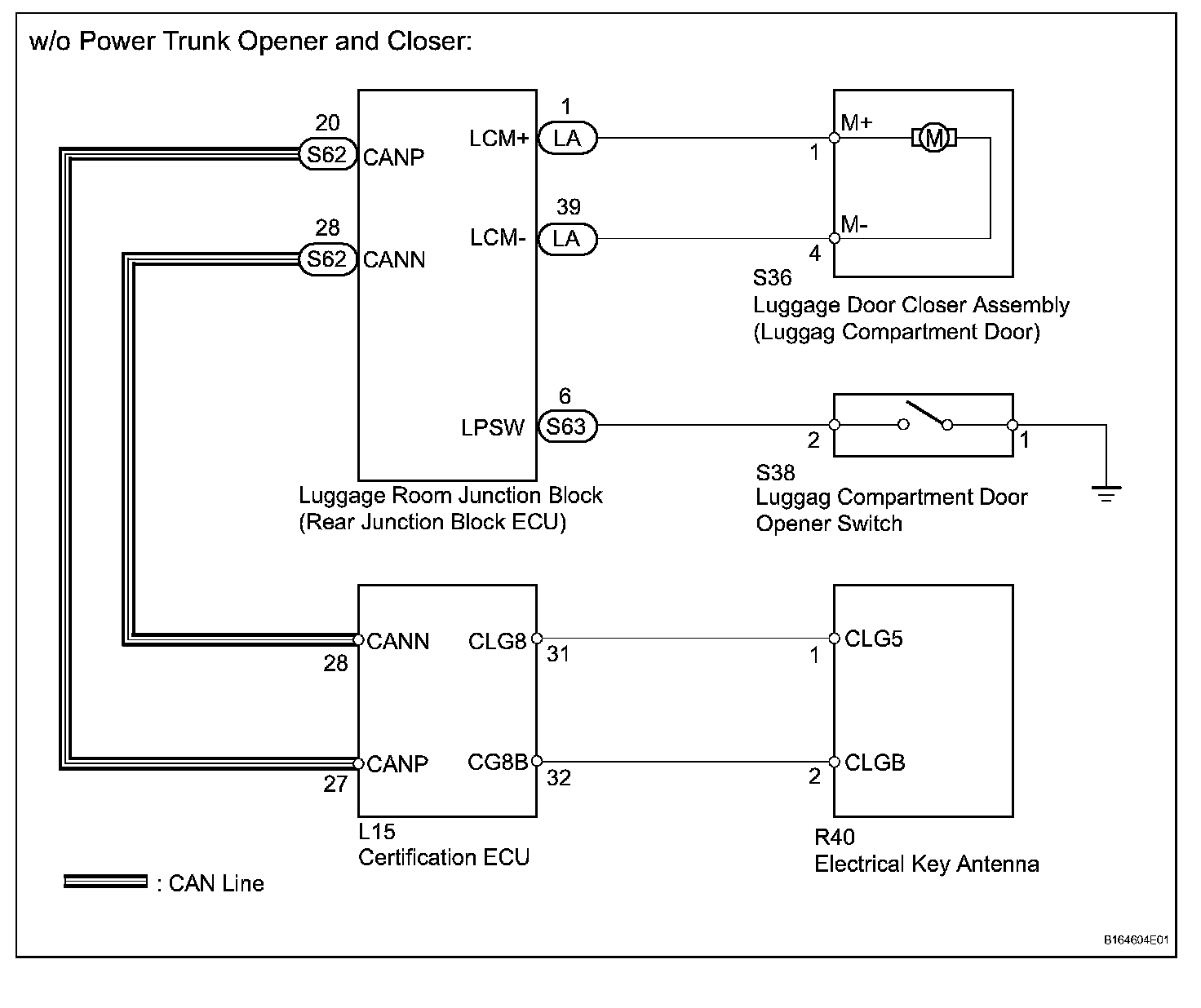 w/o Power Trunk Opener and Closer:

20
S62
CANP

28
S62
CANN

LCM+
1
LA

LCM-
39
LA

LPSW
6
S63

Luggage Room Junction Block
(Rear Junction Block ECU)

M+
1
M
M-
4

S36
Luggage Door Closer Assembly
(Luggag Compartment Door)

2
1

S38
Luggag Compartment Door
Opener Switch

CANN
28
CANP
27
CLG8
31
CG8B
32

L15
Certification ECU

CLG5
1
CLGB
2

R40
Electrical Key Antenna

: CAN Line

B164604E01