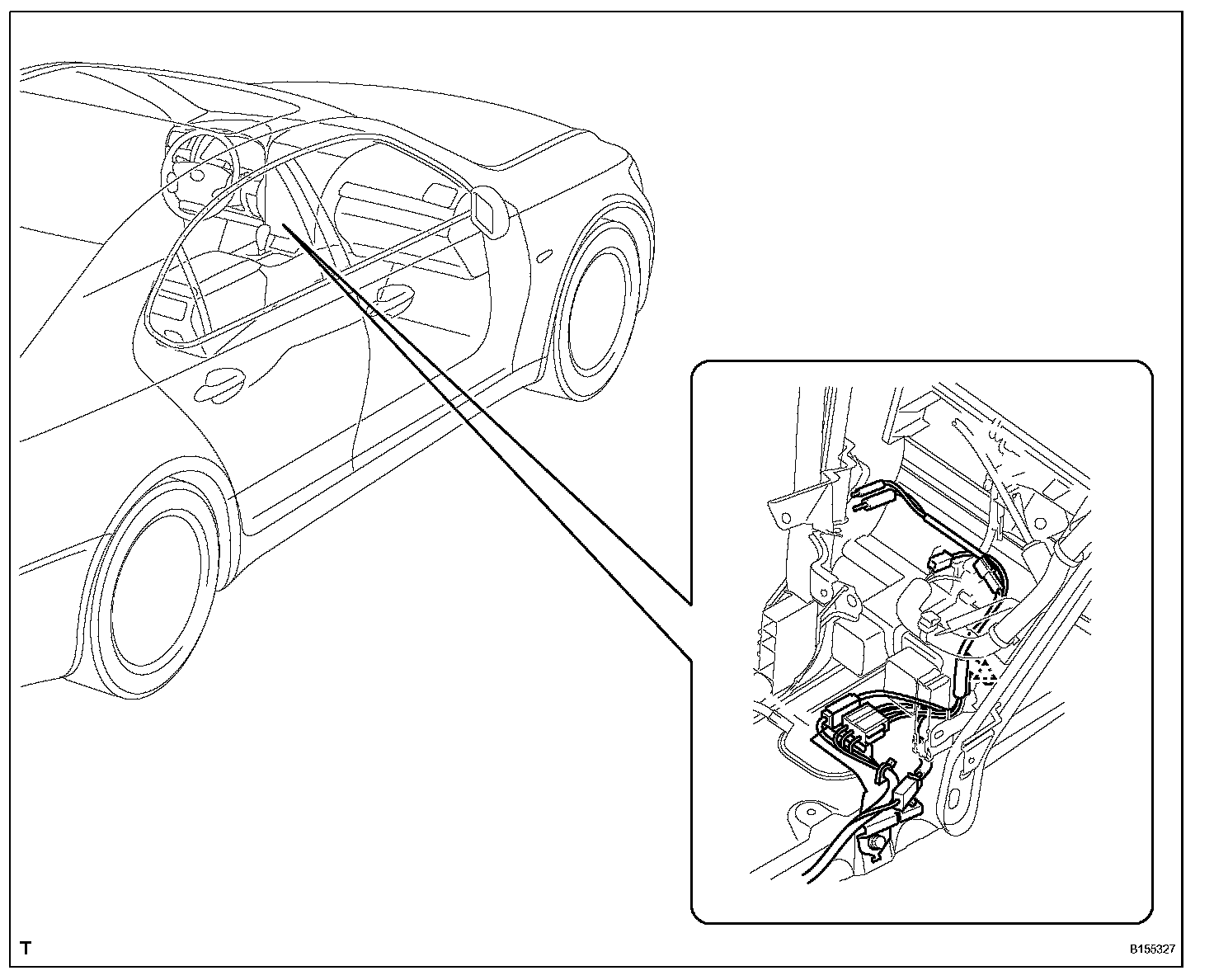 T

B155327