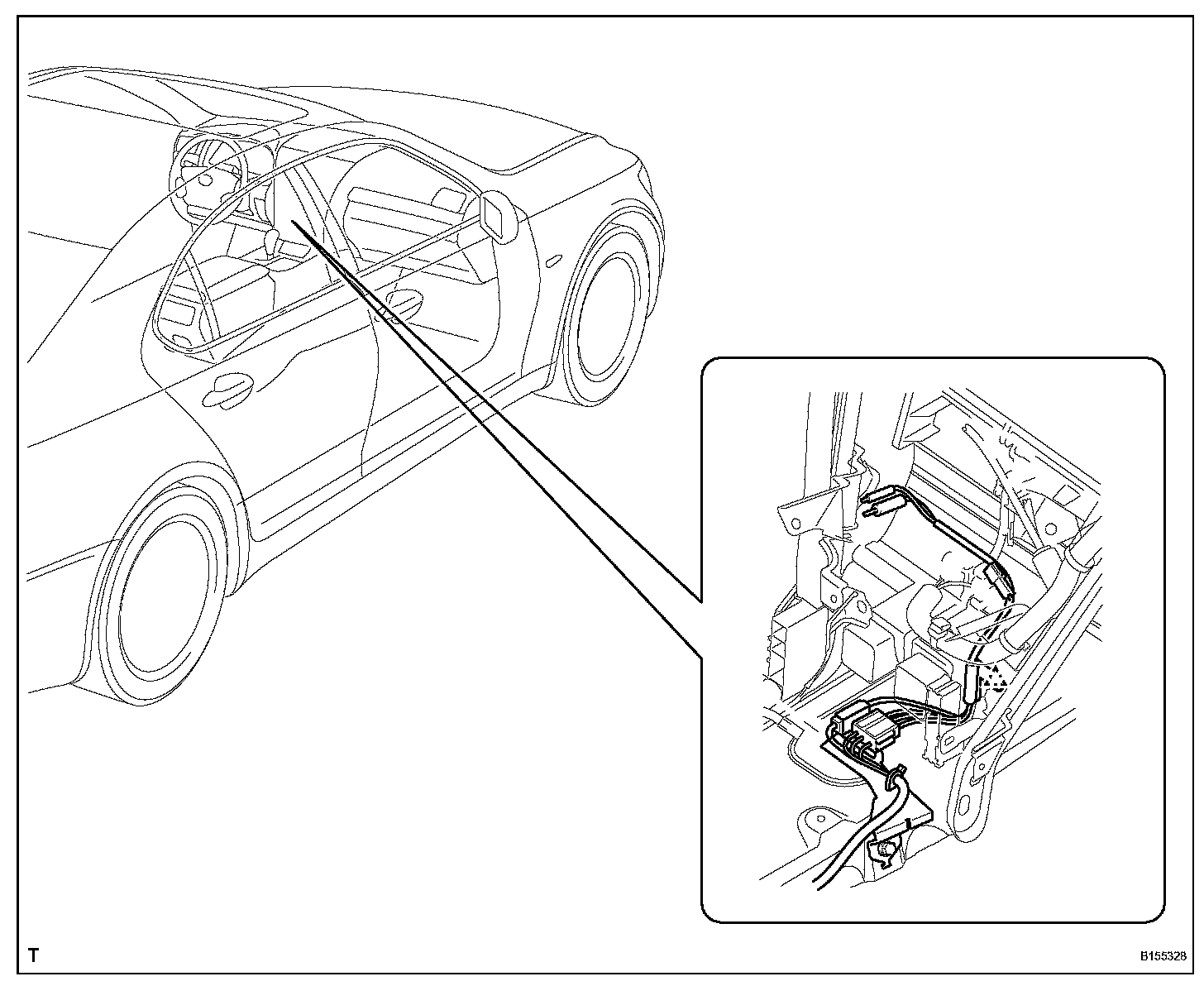 T

B155328