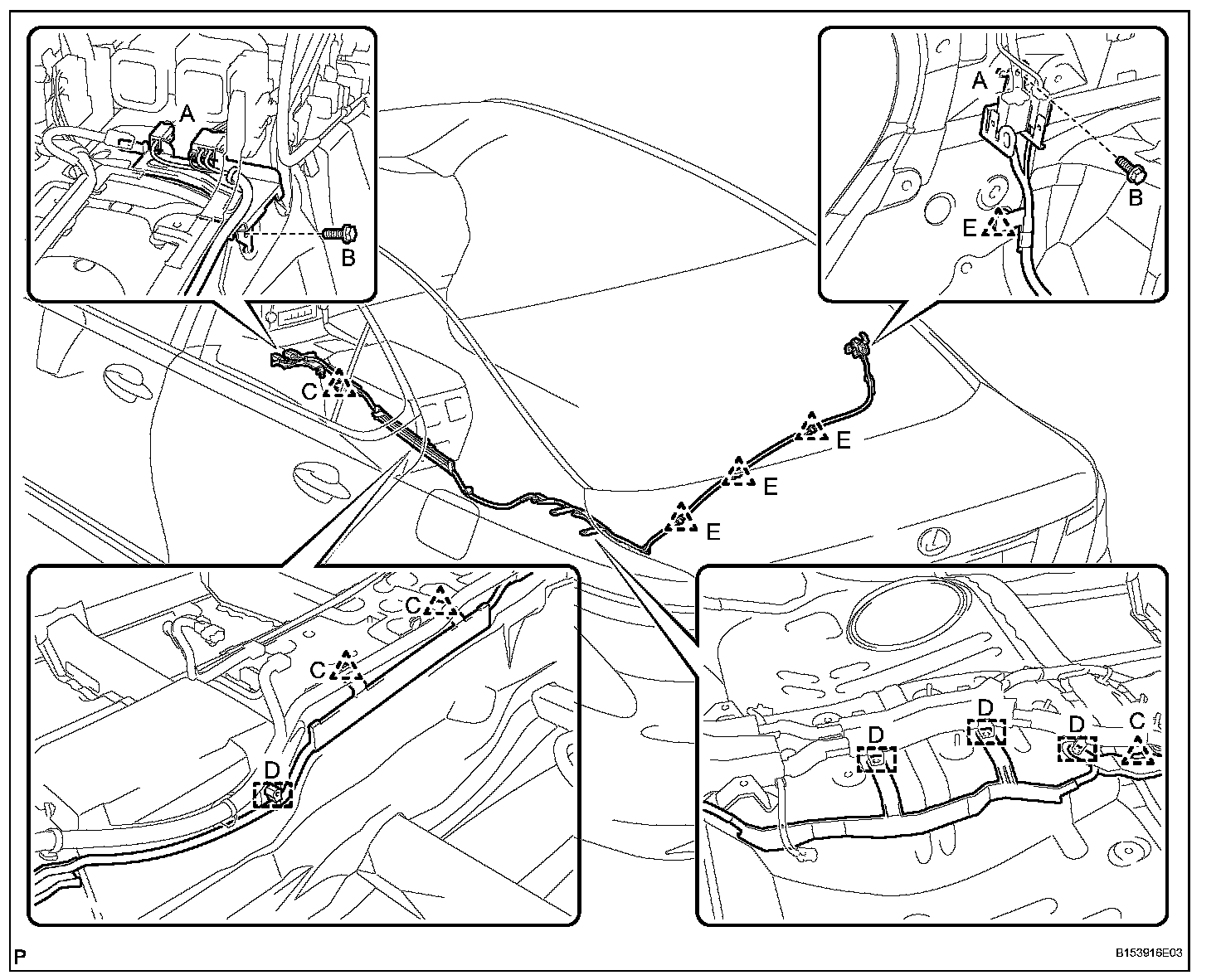 A
B
A
B
E
C
E
E
E
C
C
D
D
D
D
C
P
B153916E03