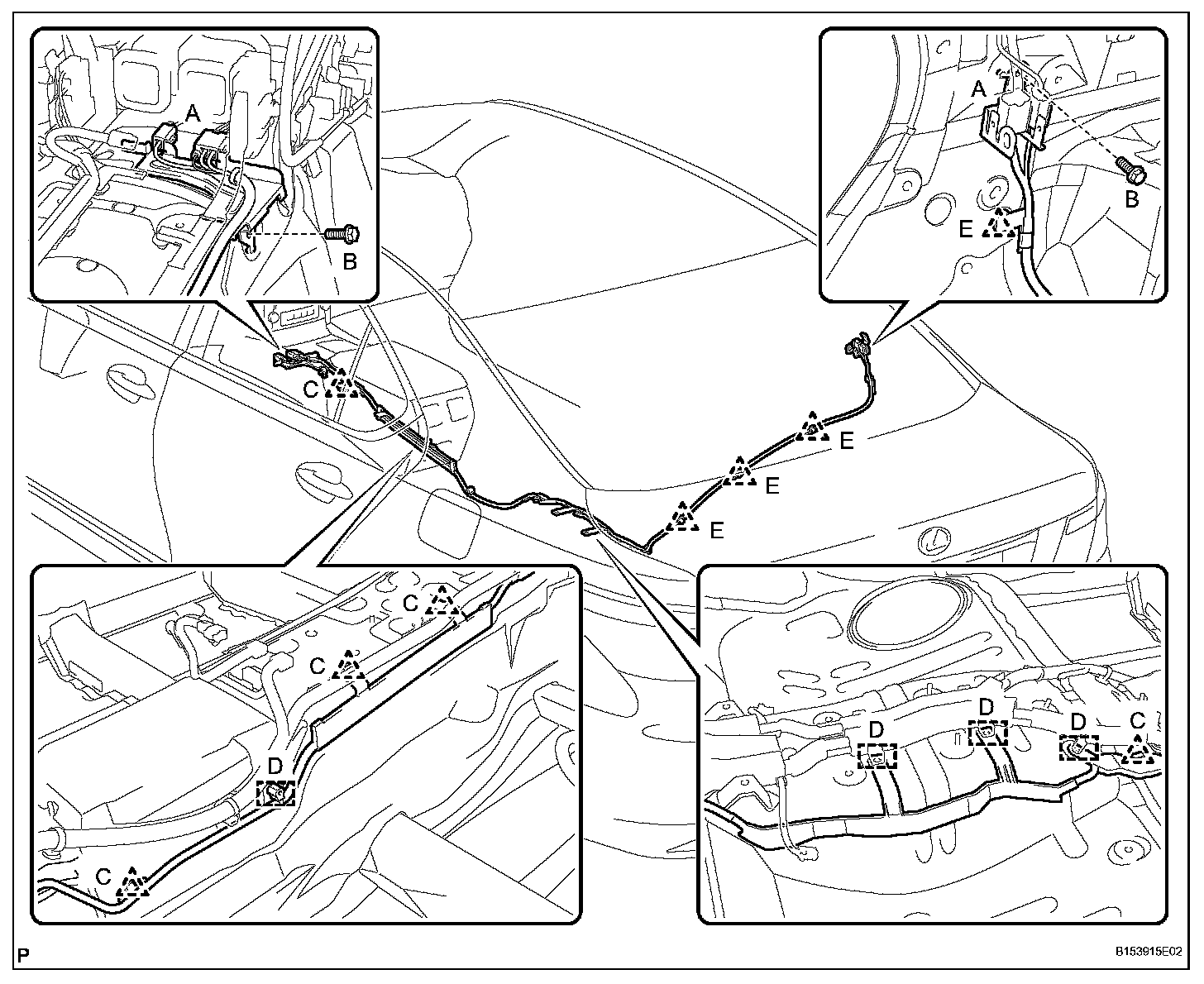 A
B
A
B
E
C
E
E
E
C
C
D
C
D
D
D
C
P
B153915E02