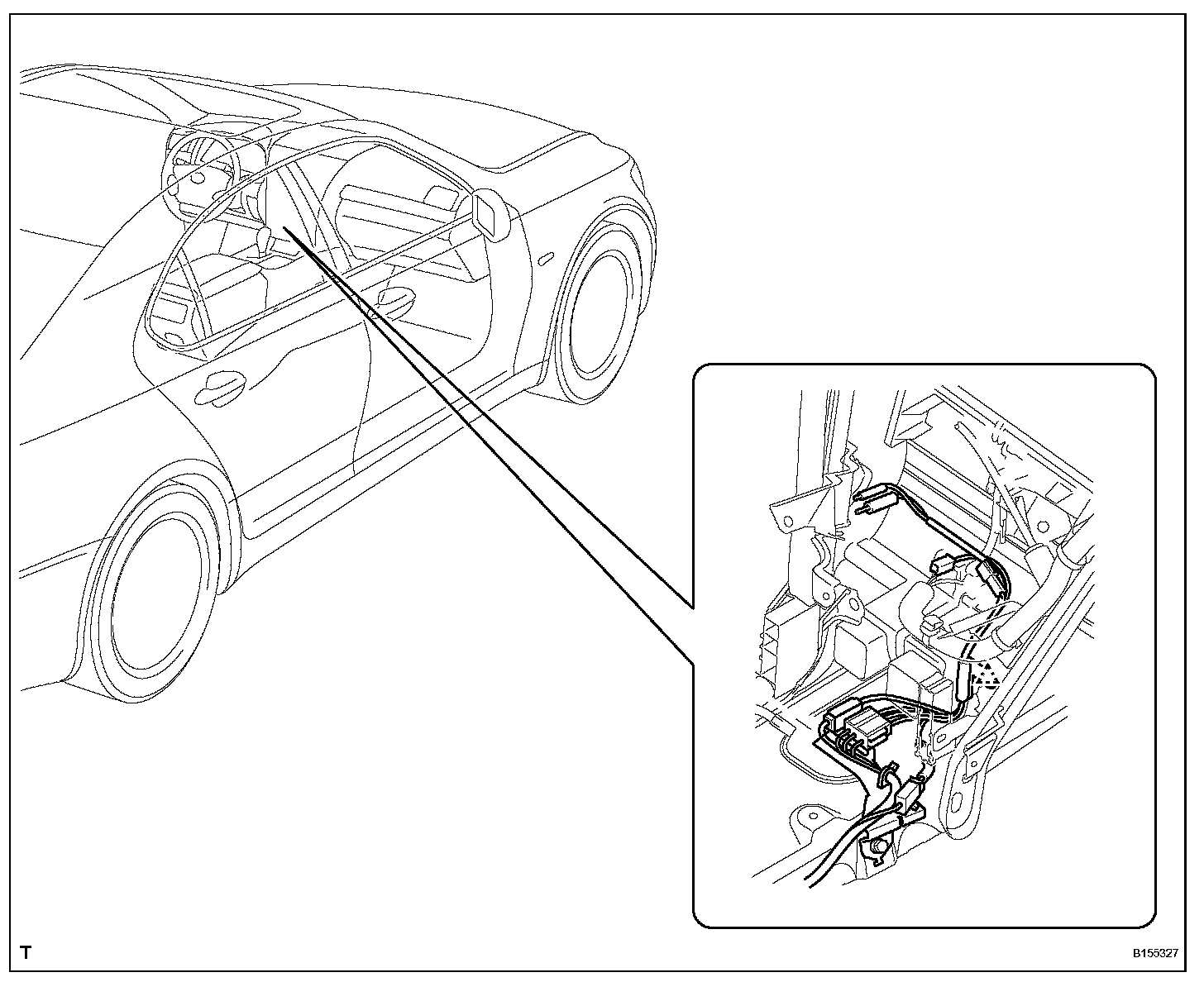 T

B155327