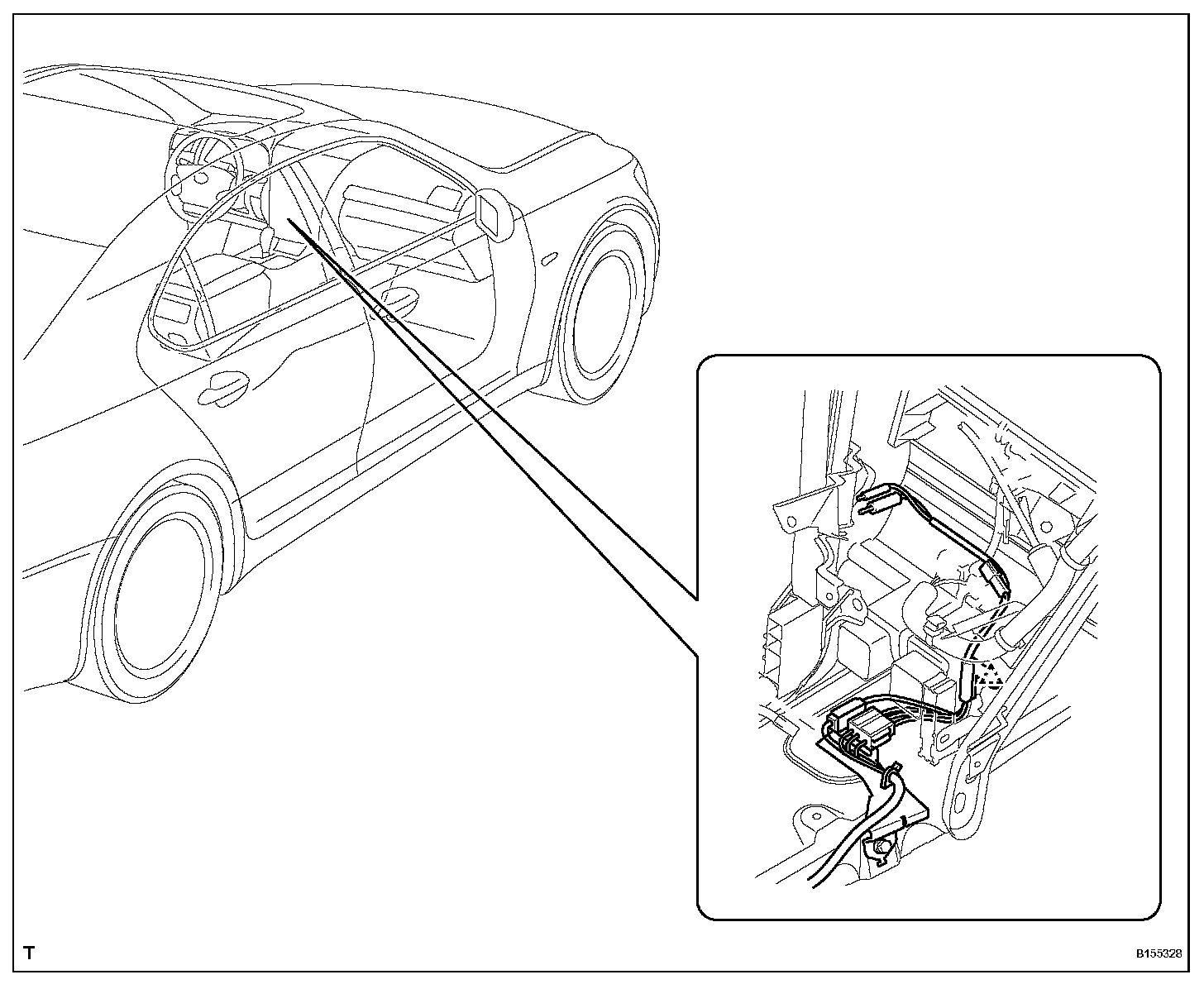 T

B155328