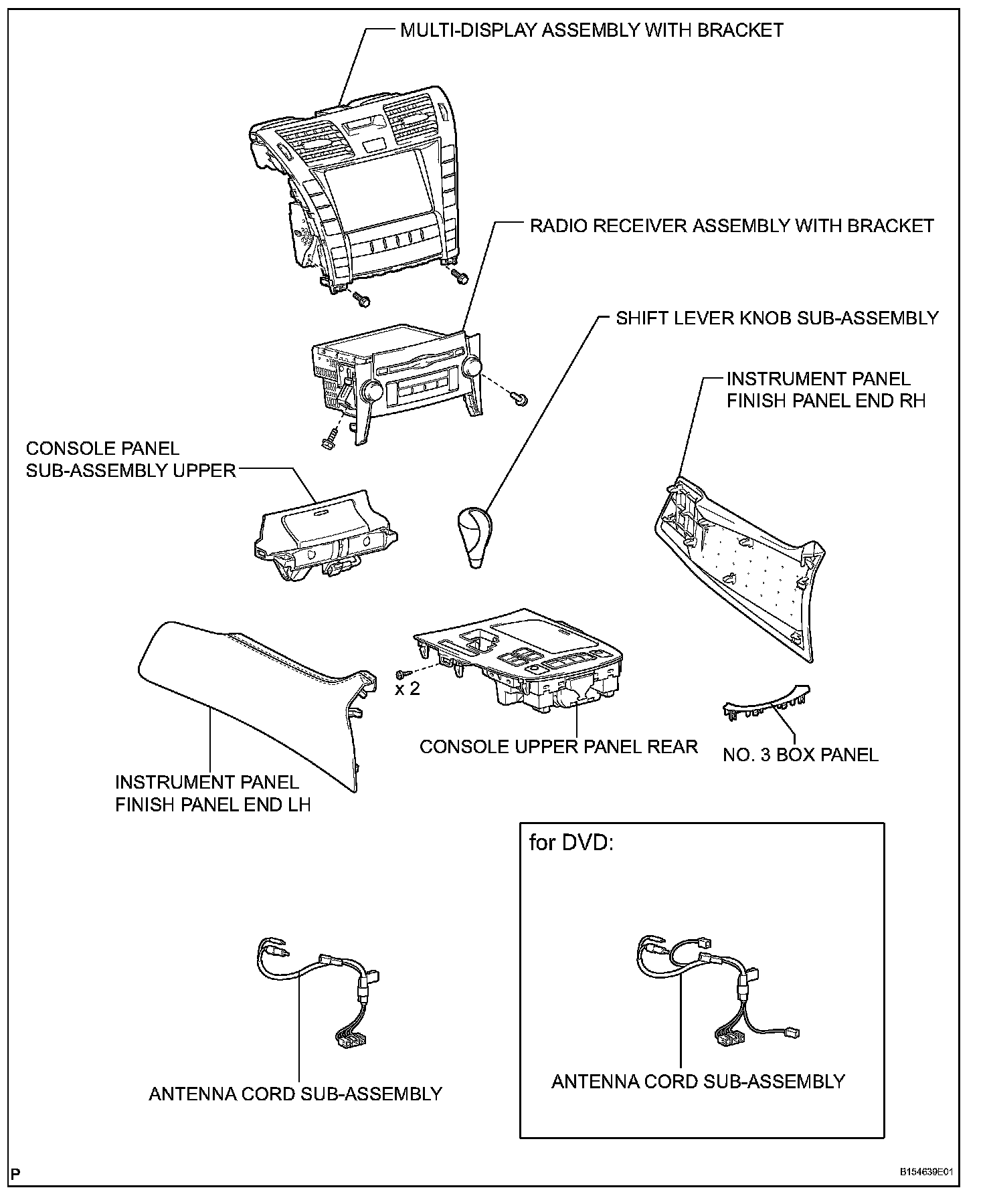 MULTI-DISPLAY ASSEMBLY WITH BRACKET

RADIO RECEIVER ASSEMBLY WITH BRACKET

SHIFT LEVER KNOB SUB-ASSEMBLY

INSTRUMENT PANEL FINISH PANEL END RH

CONSOLE PANEL SUB-ASSEMBLY UPPER

x 2

CONSOLE UPPER PANEL REAR

NO. 3 BOX PANEL

INSTRUMENT PANEL FINISH PANEL END LH

for DVD:

ANTENNA CORD SUB-ASSEMBLY

ANTENNA CORD SUB-ASSEMBLY

P

B154639E01