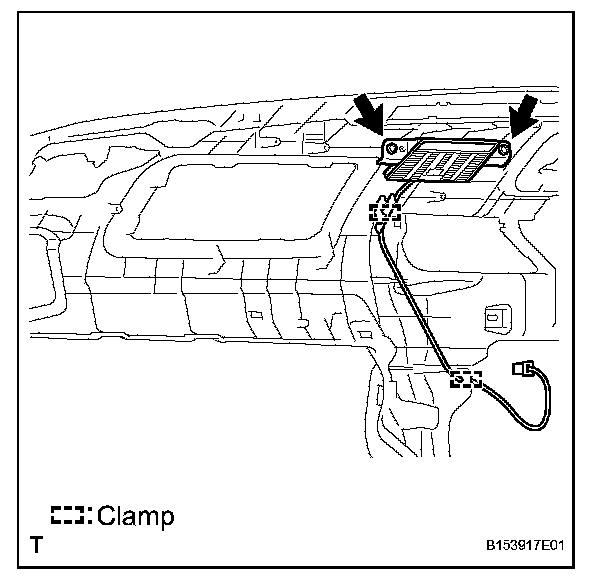 : Clamp

T

B153917E01