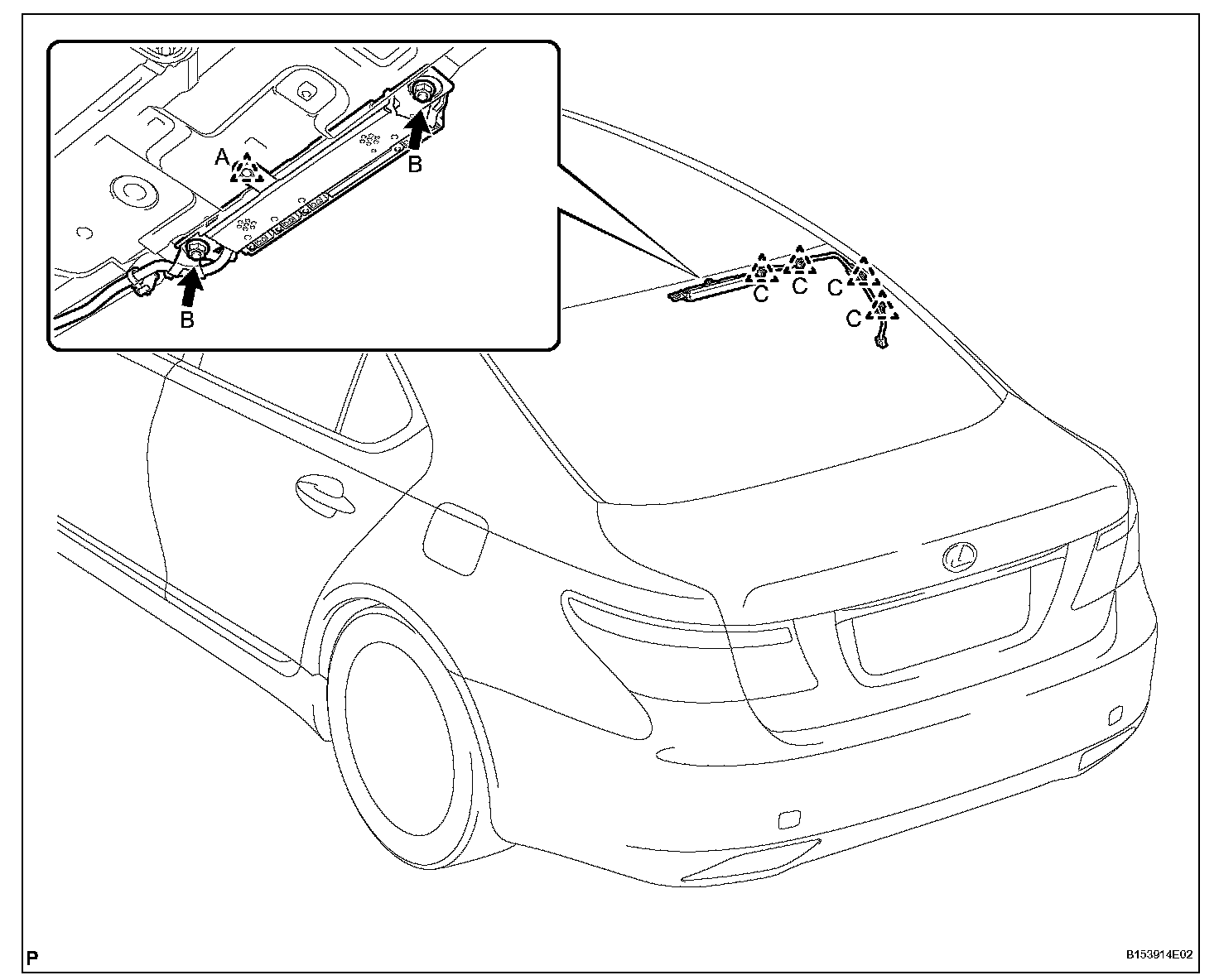 A
B
B
C
C
C
C
P
B153914E02