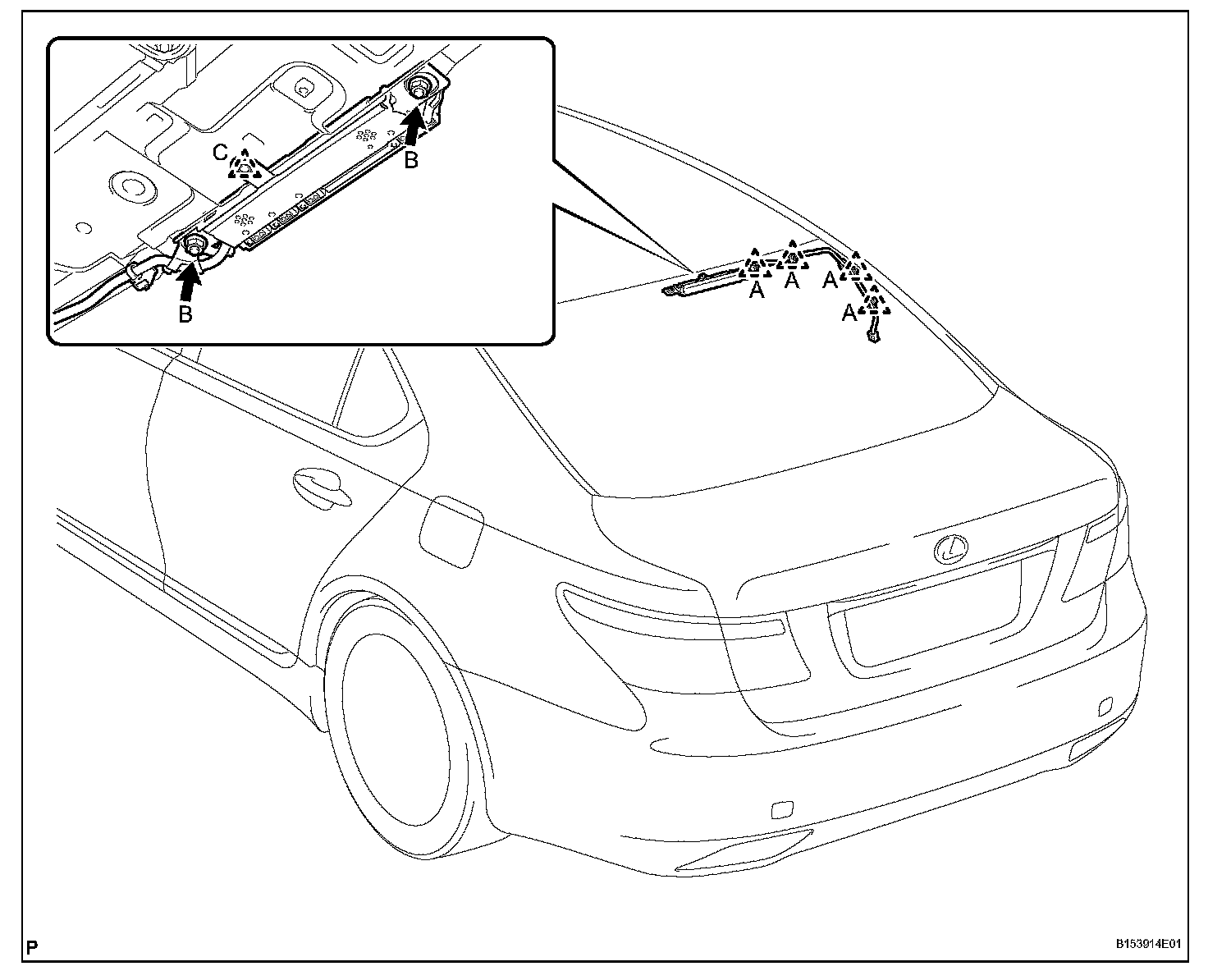 C
B
B
A
A
A
A
P
B153914E01